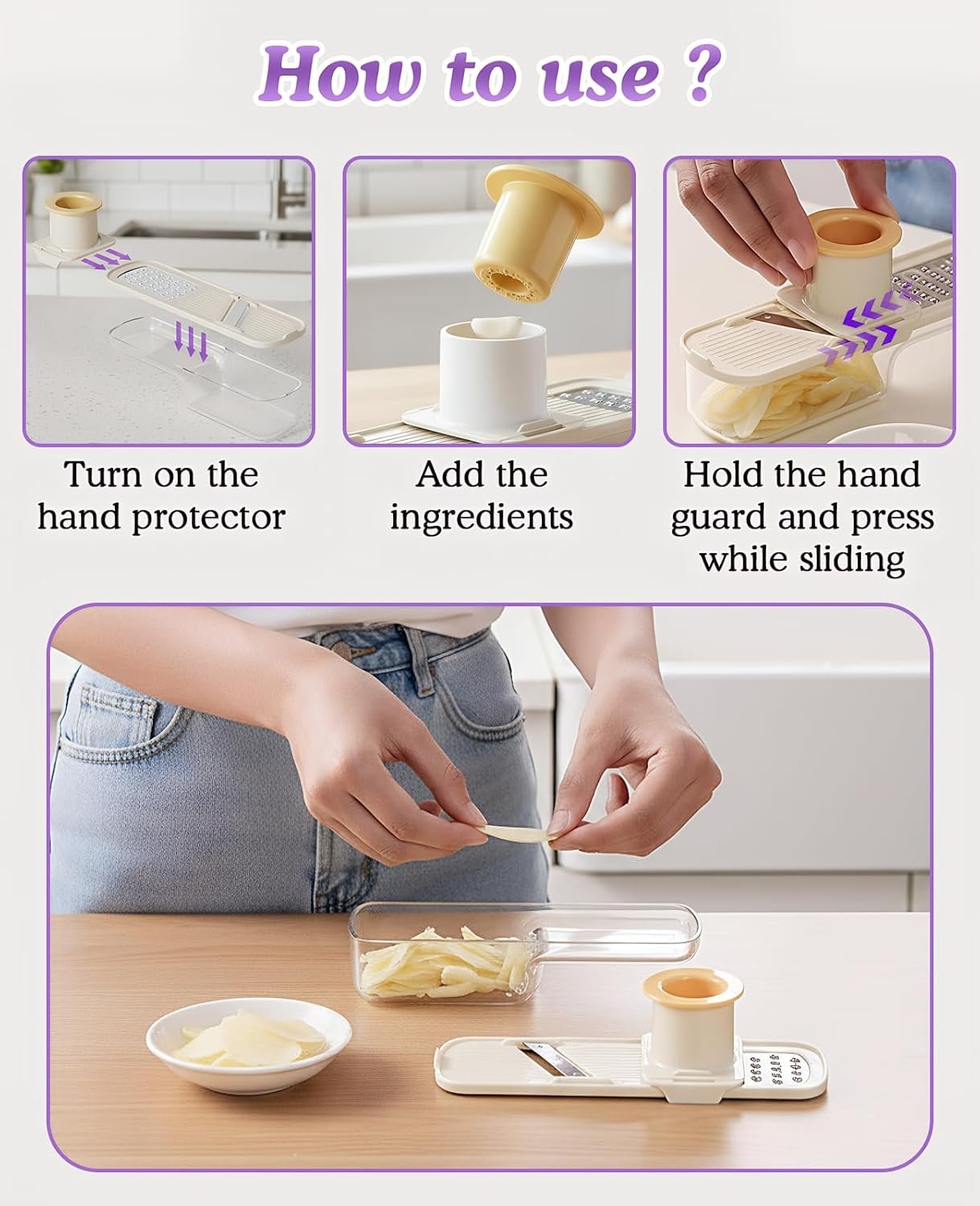 How to use ?

Turn on the hand protector

Add the ingredients

Hold the hand guard and press while sliding