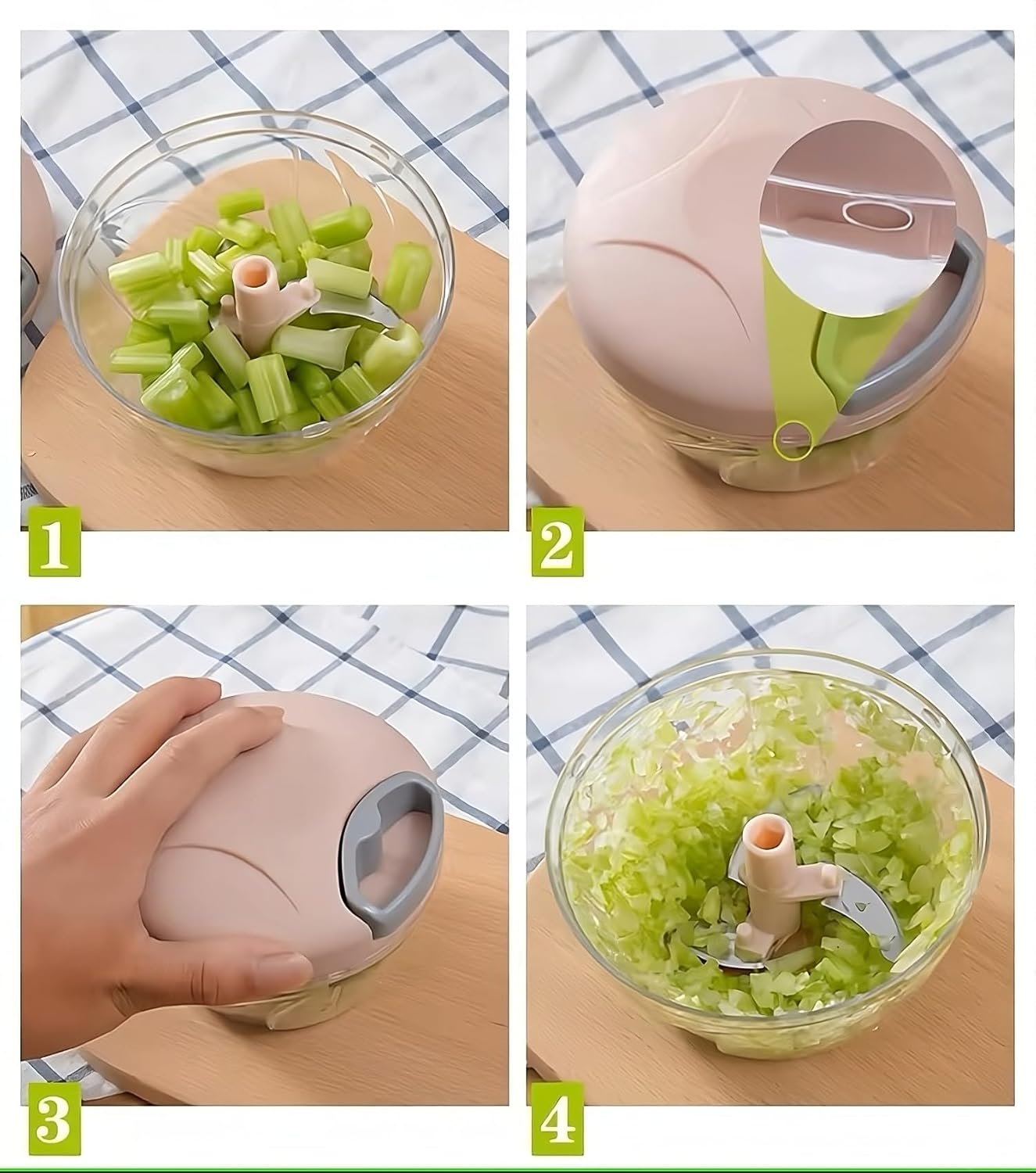 1

2

3

4