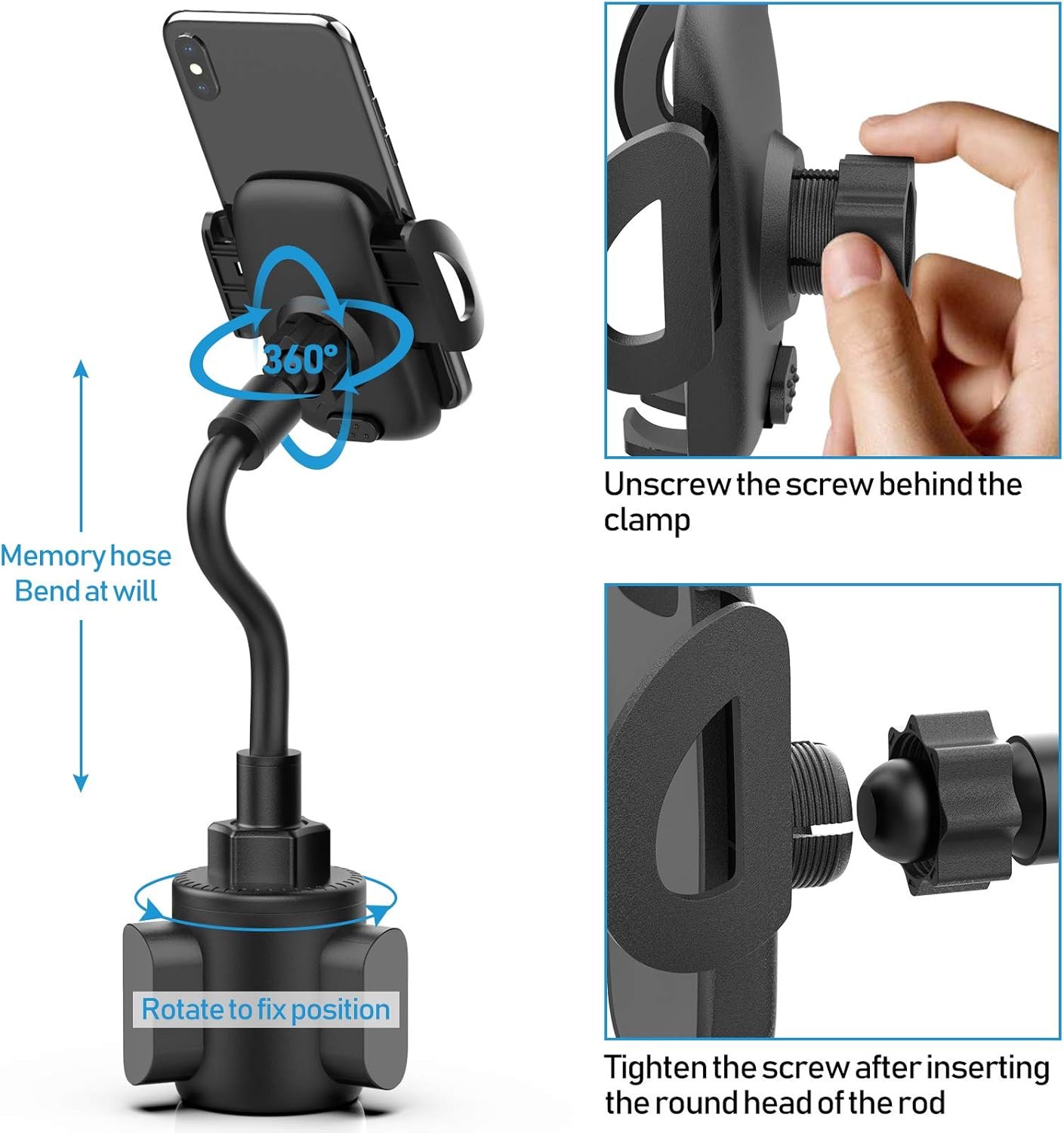 360°

Memory hose
Bend at will

Rotate to fix position

Unscrew the screw behind the clamp

Tighten the screw after inserting the round head of the rod