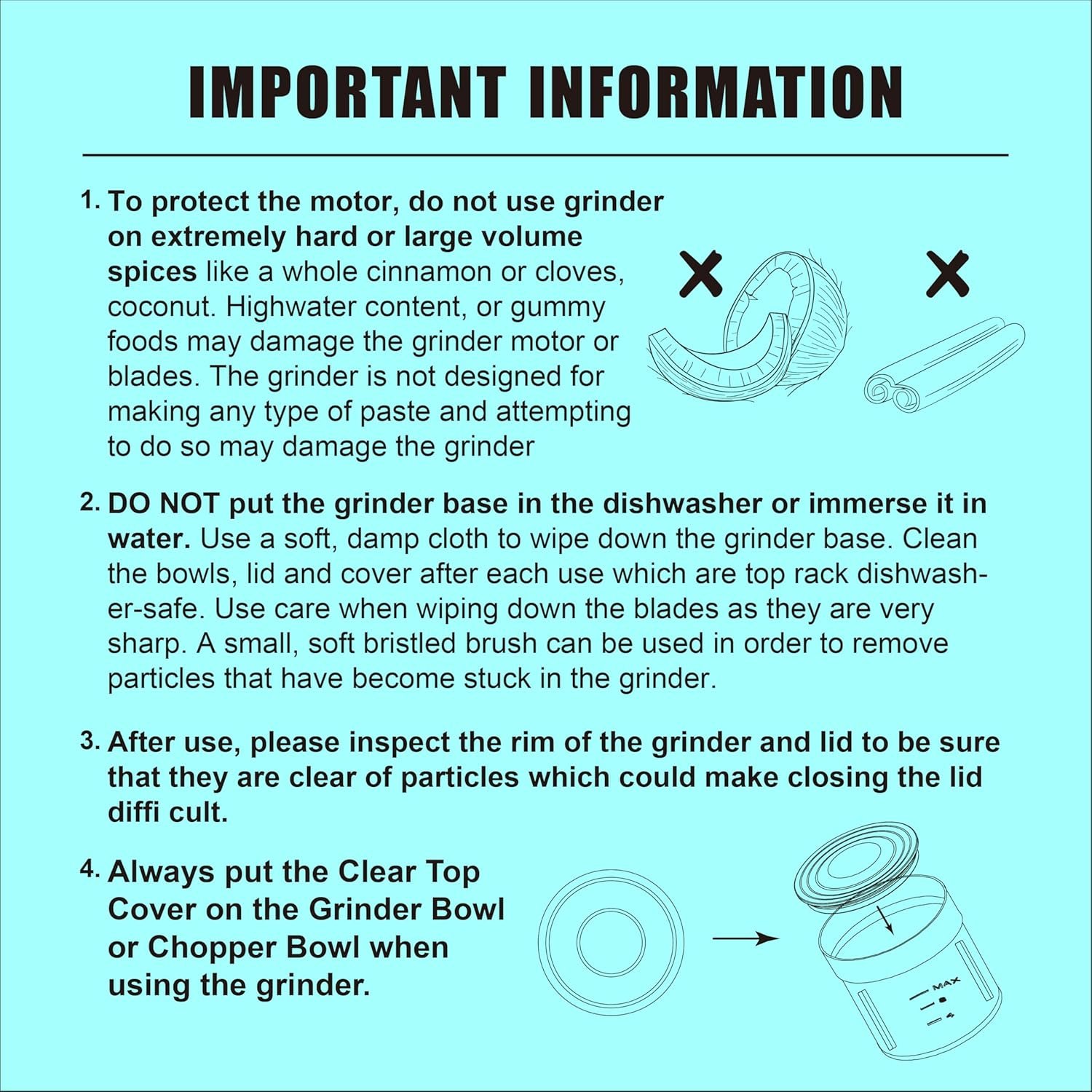 IMPORTANT INFORMATION

1. To protect the motor, do not use grinder on extremely hard or large volume spices like a whole cinnamon or cloves, coconut. Highwater content, or gummy foods may damage the grinder motor or blades. The grinder is not designed for making any type of paste and attempting to do so may damage the grinder

2. DO NOT put the grinder base in the dishwasher or immerse it in water. Use a soft, damp cloth to wipe down the grinder base. Clean the bowls, lid and cover after each use which are top rack dishwasher-safe. Use care when wiping down the blades as they are very sharp. A small, soft bristled brush can be used in order to remove particles that have become stuck in the grinder.

3. After use, please inspect the rim of the grinder and lid to be sure that they are clear of particles which could make closing the lid diffi cult.

4. Always put the Clear Top Cover on the Grinder Bowl or Chopper Bowl when using the grinder.

MAX
8
4