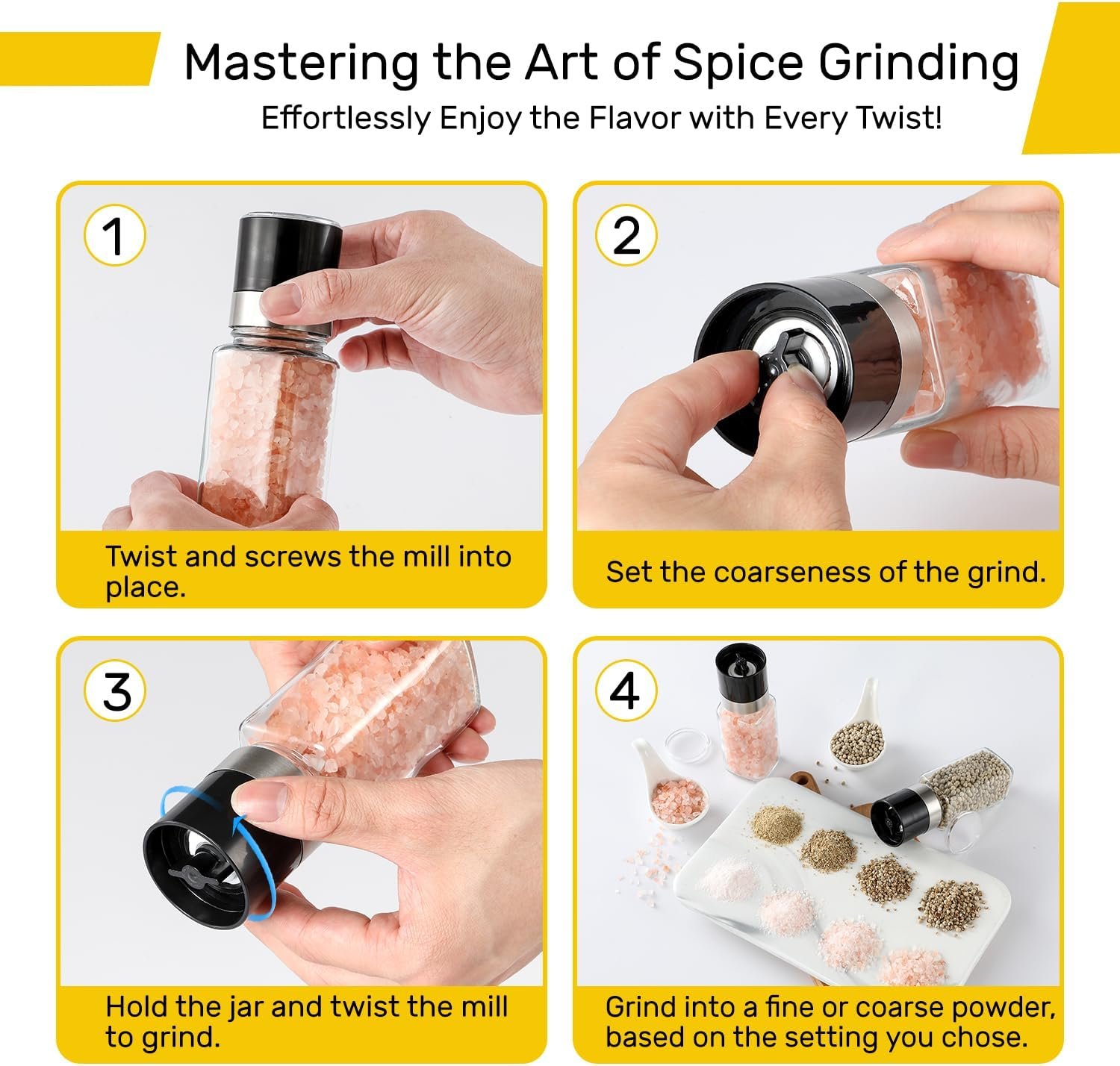 Mastering the Art of Spice Grinding
Effortlessly Enjoy the Flavor with Every Twist!

1
Twist and screws the mill into place.

2
Set the coarseness of the grind.

3
Hold the jar and twist the mill to grind.

4
Grind into a fine or coarse powder, based on the setting you chose.