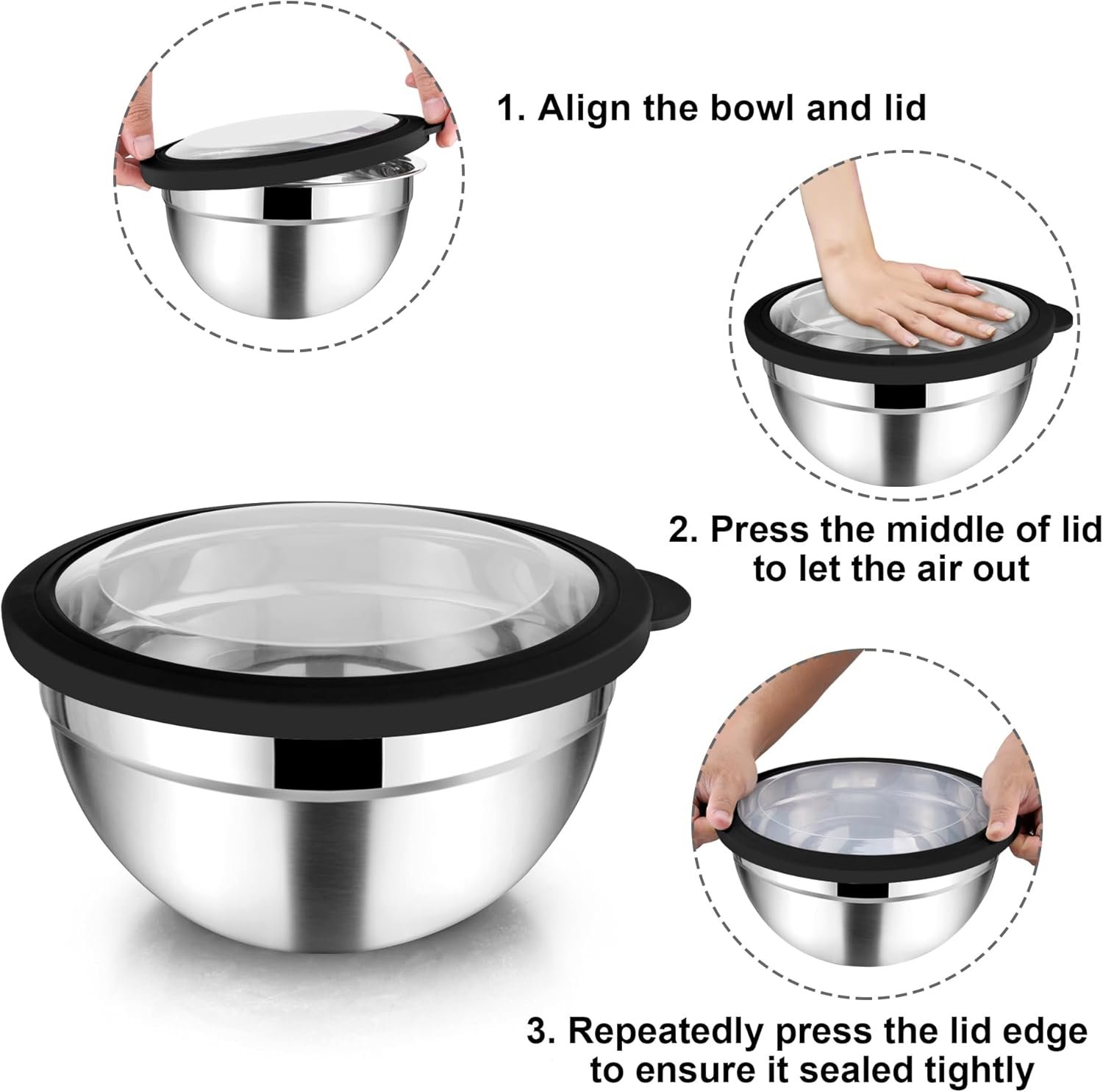 1. Align the bowl and lid

2. Press the middle of lid to let the air out

3. Repeatedly press the lid edge to ensure it sealed tightly