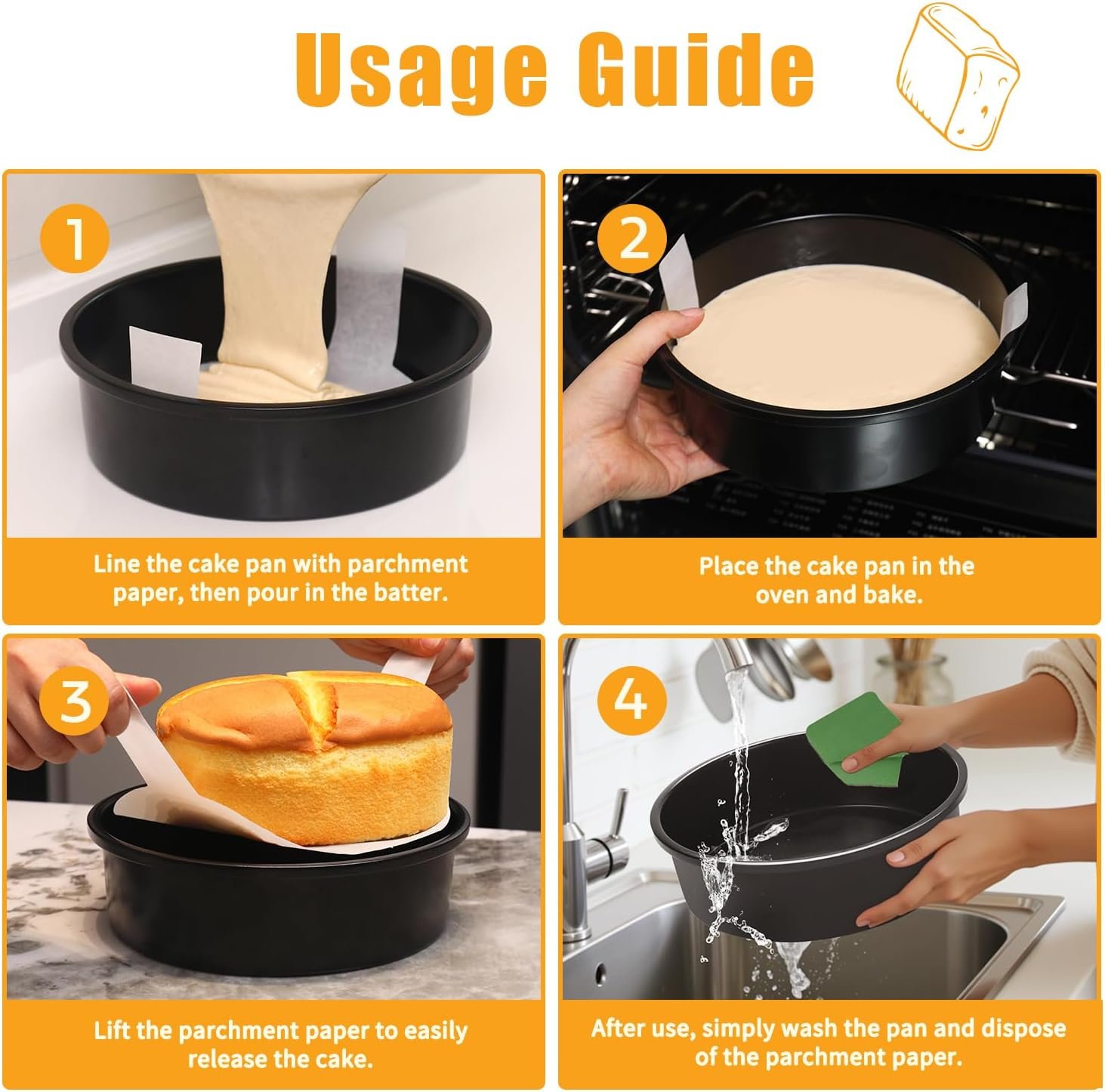 Usage Guide

1

Line the cake pan with parchment paper, then pour in the batter.

2

Place the cake pan in the oven and bake.

3

Lift the parchment paper to easily release the cake.

4

After use, simply wash the pan and dispose of the parchment paper.