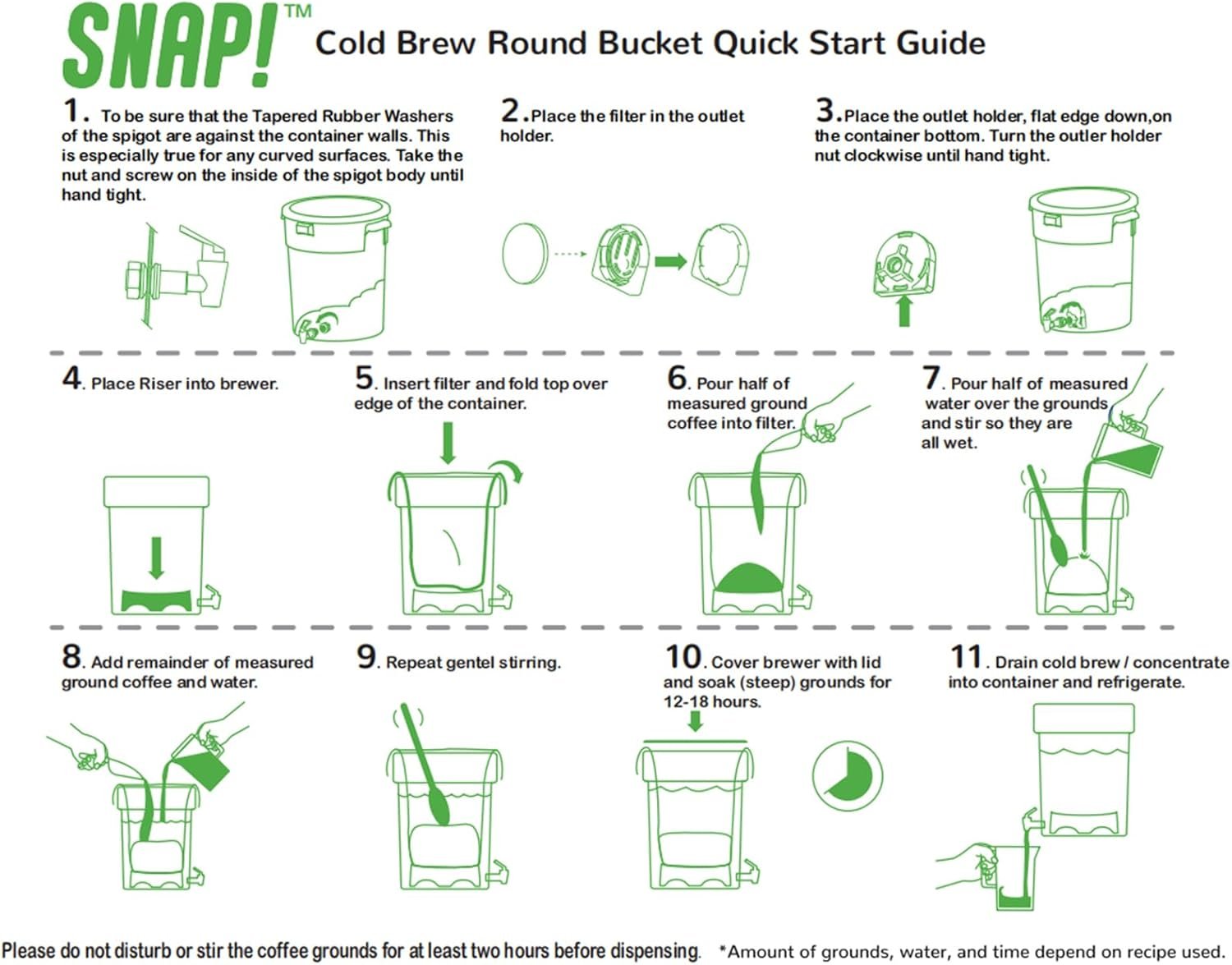 SNAP!™ Cold Brew Round Bucket Quick Start Guide

1. To be sure that the Tapered Rubber Washers of the spigot are against the container walls. This is especially true for any curved surfaces. Take the nut and screw on the inside of the spigot body until hand tight.

2. Place the filter in the outlet holder.

3. Place the outlet holder, flat edge down,on the container bottom. Turn the outler holder nut clockwise until hand tight.

4. Place Riser into brewer.

5. Insert filter and fold top over edge of the container.

6. Pour half of measured ground coffee into filter.

7. Pour half of measured water over the grounds and stir so they are all wet.

8. Add remainder of measured ground coffee and water.

9. Repeat gentel stirring.

10. Cover brewer with lid and soak (steep) grounds for 12-18 hours.

11. Drain cold brew / concentrate into container and refrigerate.

Please do not disturb or stir the coffee grounds for at least two hours before dispensing. *Amount of grounds, water, and time depend on recipe used.