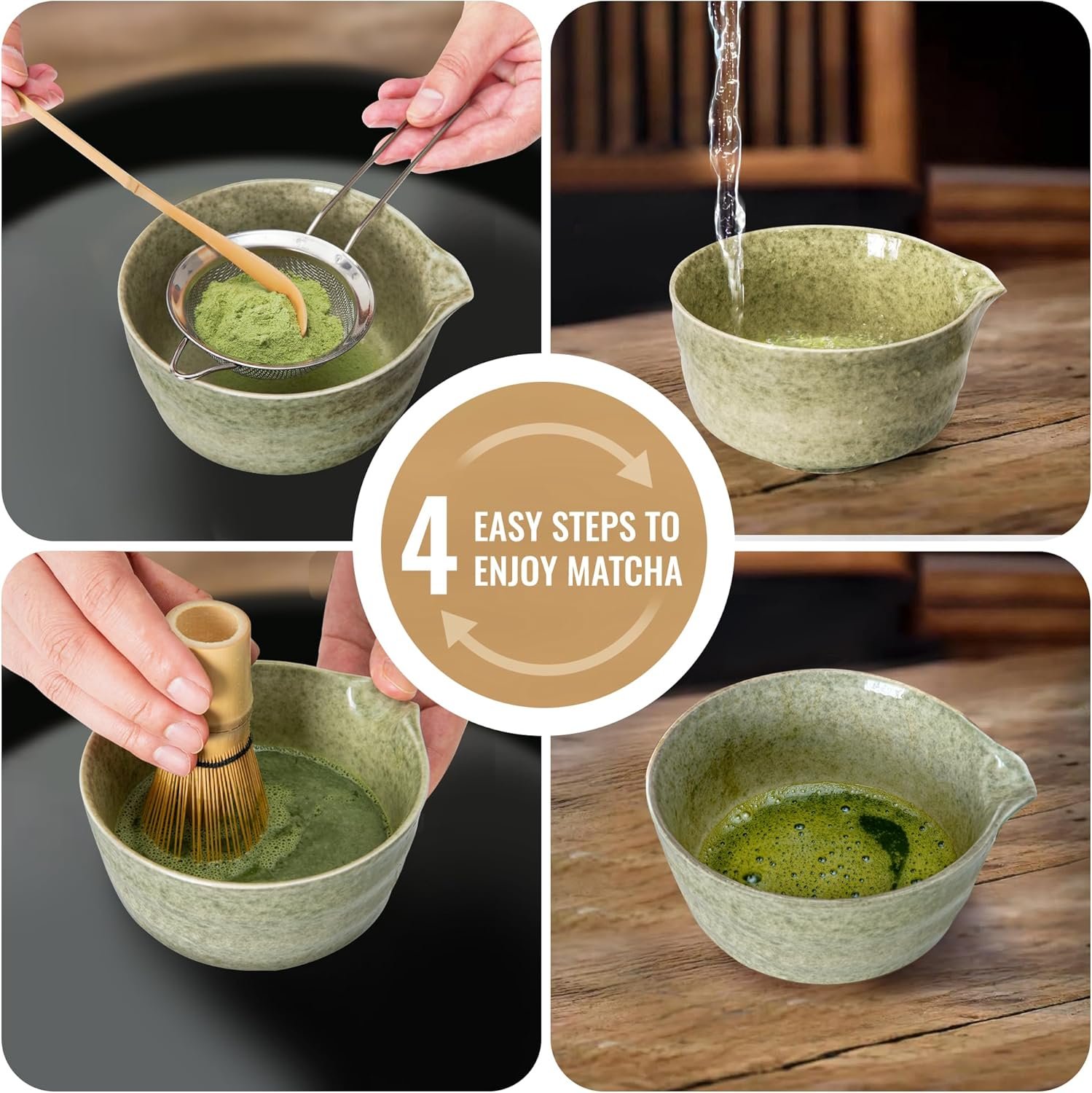 4 EASY STEPS TO ENJOY MATCHA