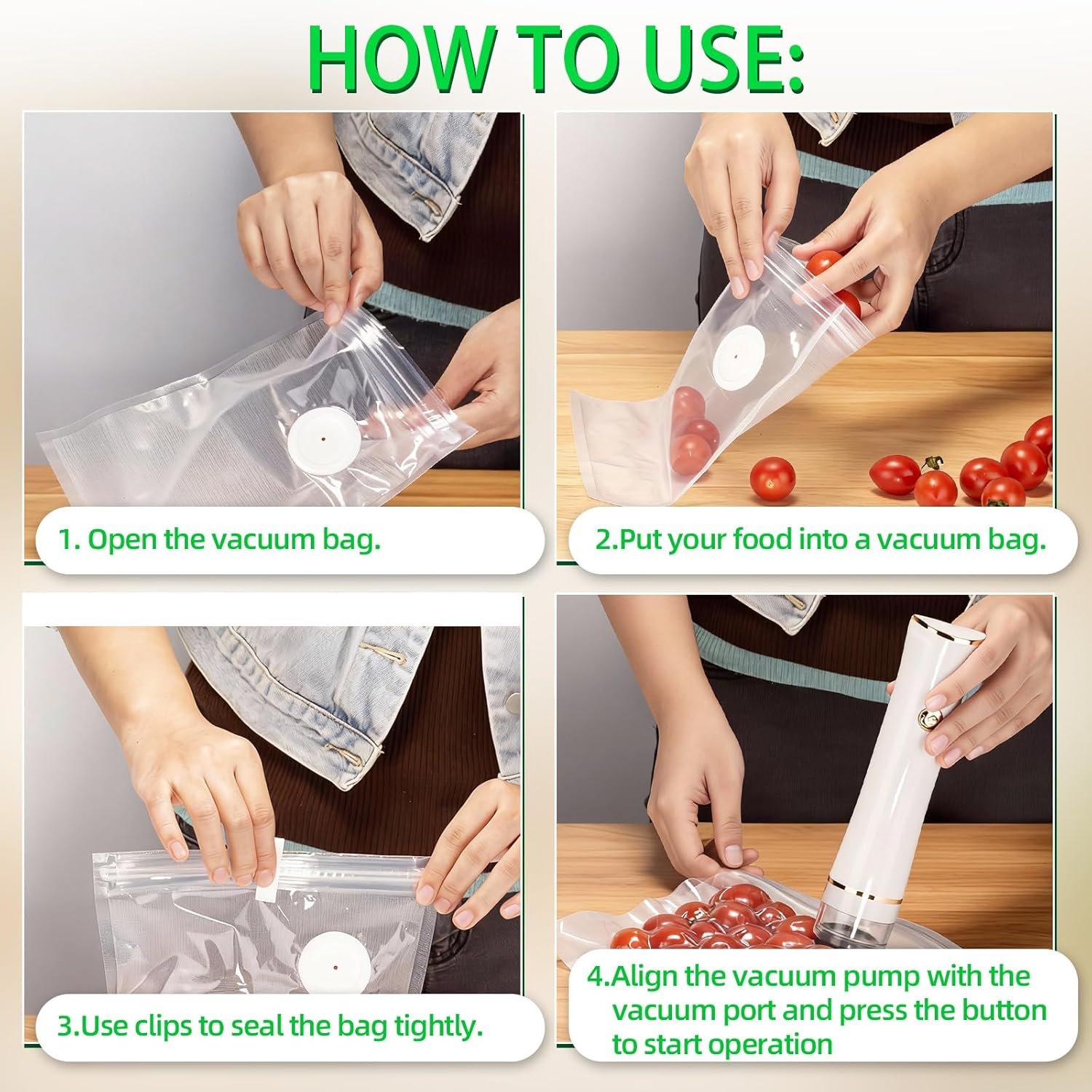 HOW TO USE:

1. Open the vacuum bag.

2.Put your food into a vacuum bag.

3.Use clips to seal the bag tightly.

4.Align the vacuum pump with the vacuum port and press the button to start operation