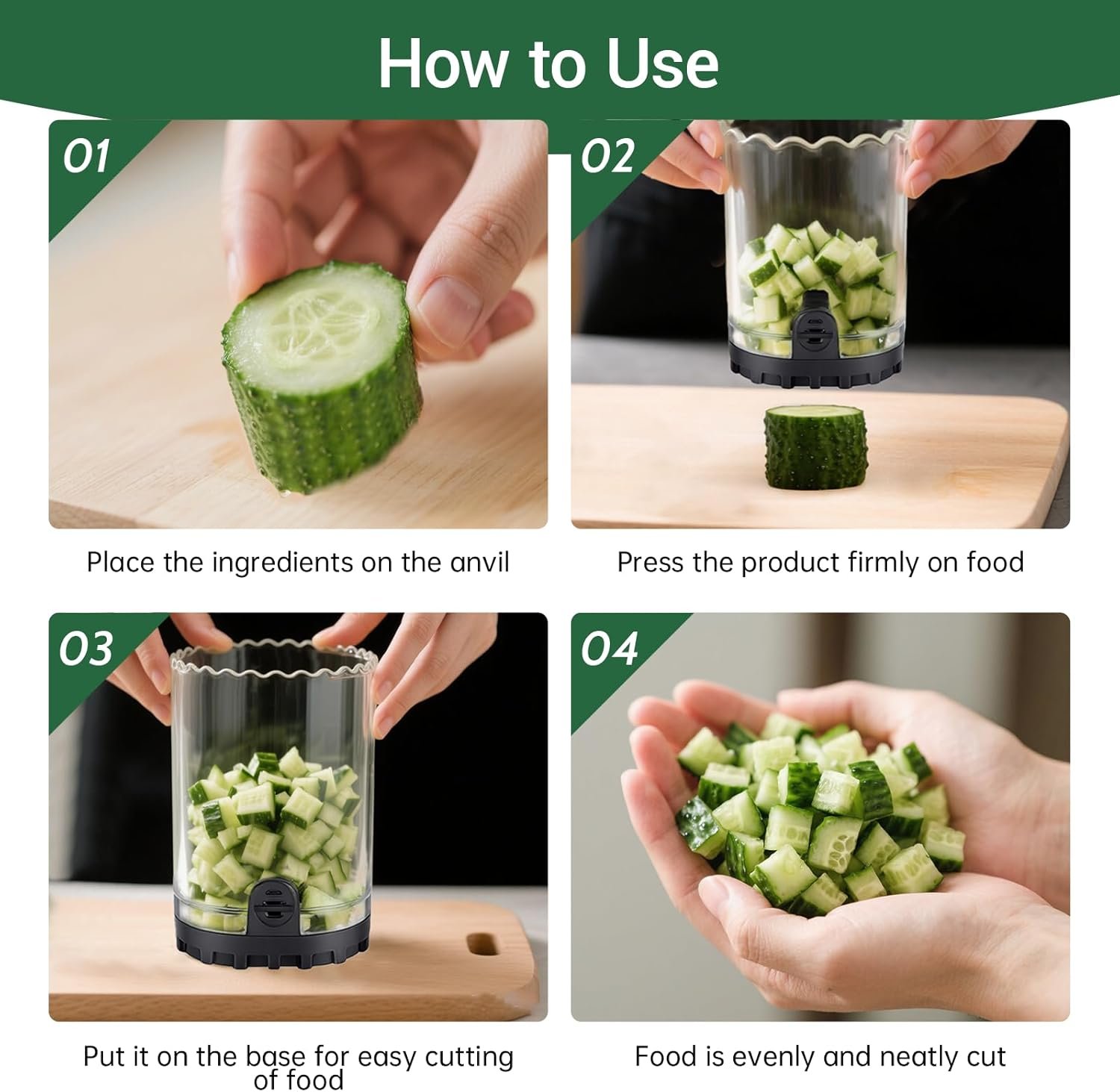 How to Use

01

Place the ingredients on the anvil

02

Press the product firmly on food

03

Put it on the base for easy cutting of food

04

Food is evenly and neatly cut