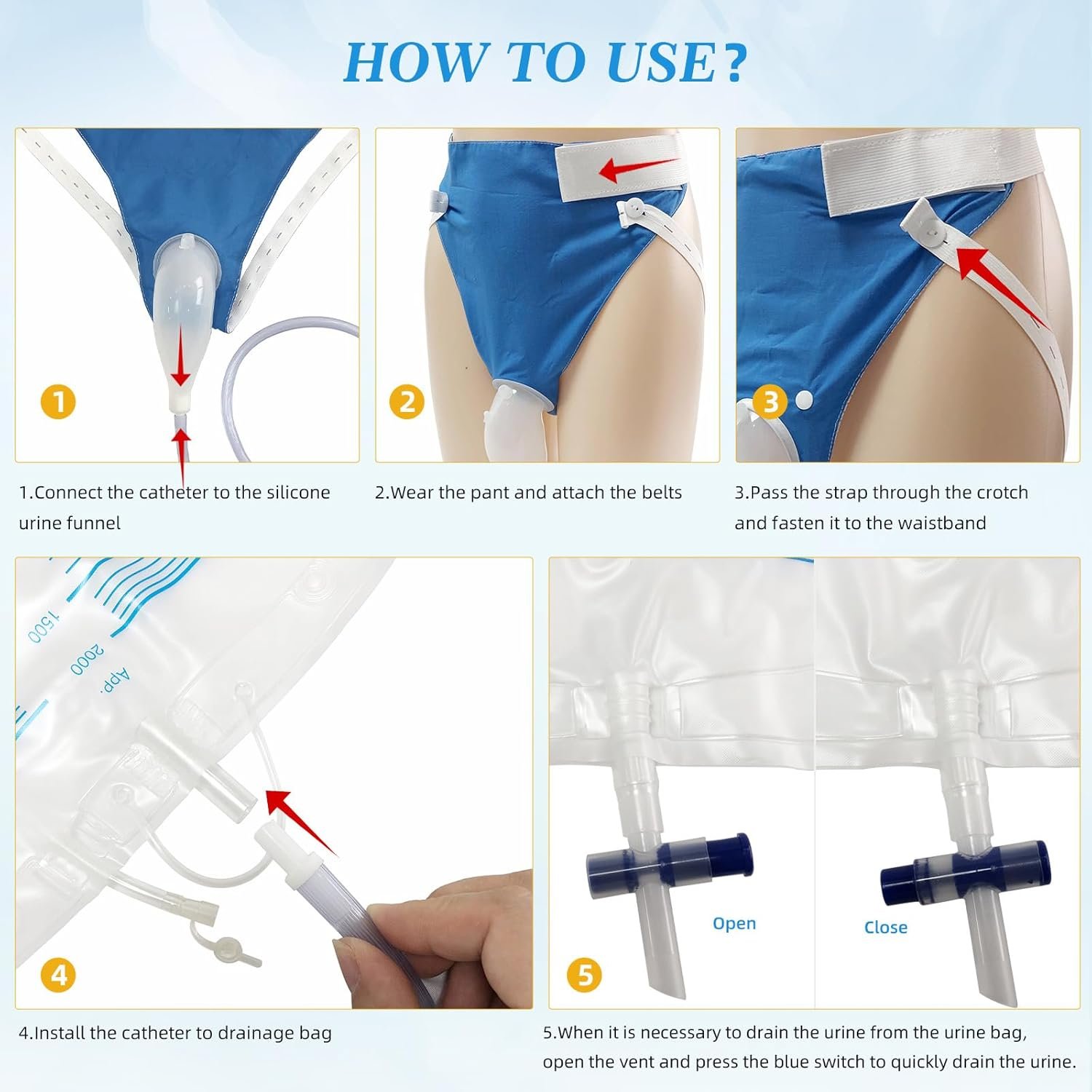 HOW TO USE?

1

1.Connect the catheter to the silicone urine funnel

2

2.Wear the pant and attach the belts

3

3.Pass the strap through the crotch and fasten it to the waistband

1500
2000
App.

4

4.Install the catheter to drainage bag

Open

Close

5

5.When it is necessary to drain the urine from the urine bag, open the vent and press the blue switch to quickly drain the urine.