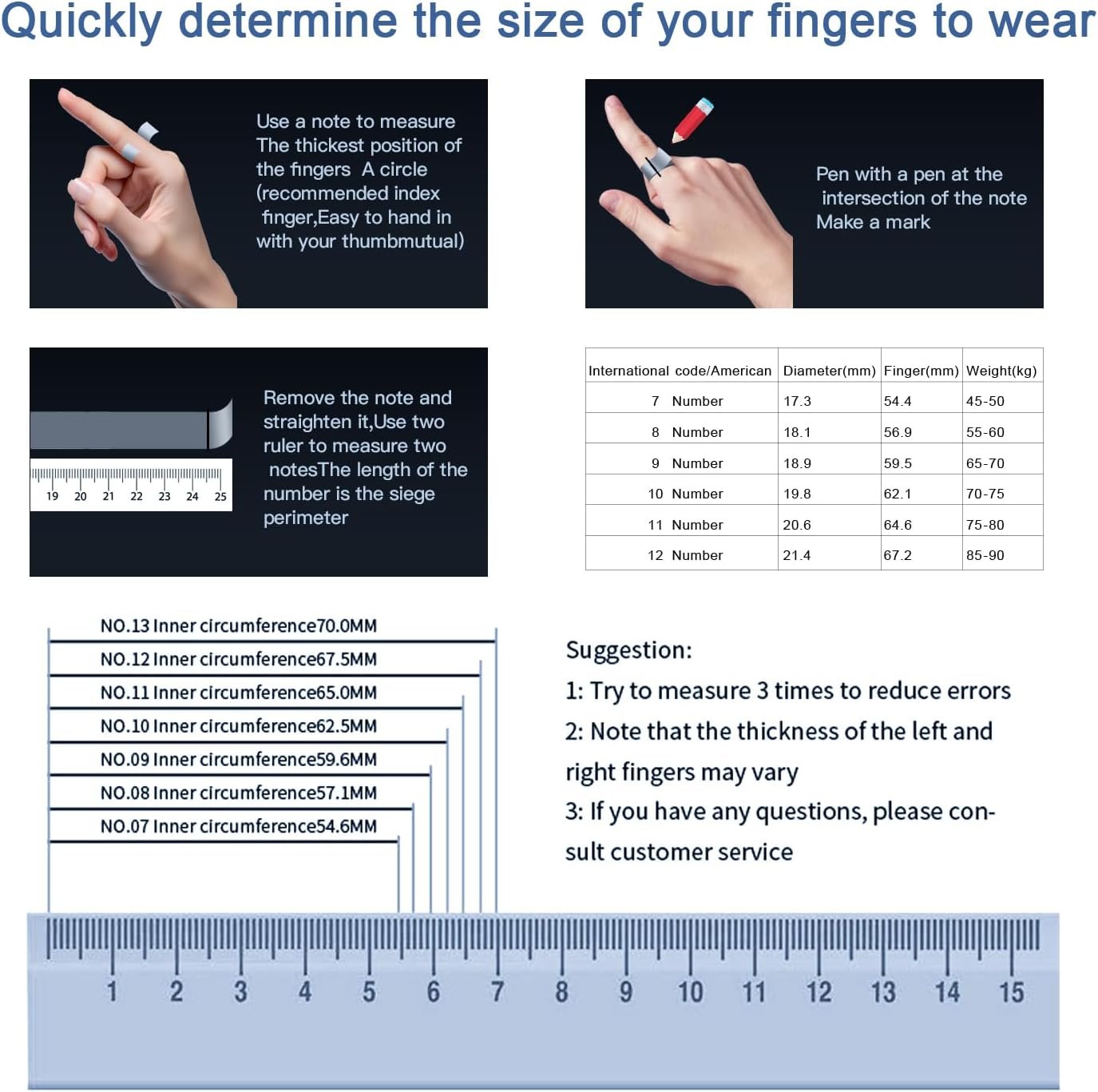 Quickly determine the size of your fingers to wear

Use a note to measure The thickest position of the fingers A circle (recommended index finger,Easy to hand in with your thumbmutual)

Pen with a pen at the intersection of the note Make a mark

19 20 21 22 23 24 25

Remove the note and straighten it,Use two ruler to measure two notesThe length of the number is the siege perimeter

| International code/American | Diameter(mm) | Finger(mm) | Weight(kg) |
|---|---|---|---|
| 7 Number | 17.3 | 54.4 | 45-50 |
| 8 Number | 18.1 | 56.9 | 55-60 |
| 9 Number | 18.9 | 59.5 | 65-70 |
| 10 Number | 19.8 | 62.1 | 70-75 |
| 11 Number | 20.6 | 64.6 | 75-80 |
| 12 Number | 21.4 | 67.2 | 85-90 |

NO.13 Inner circumference70.0MM
NO.12 Inner circumference67.5MM
NO.11 Inner circumference65.0MM
NO.10 Inner circumference62.5MM
NO.09 Inner circumference59.6MM
NO.08 Inner circumference57.1MM
NO.07 Inner circumference54.6MM

Suggestion:
1: Try to measure 3 times to reduce errors
2: Note that the thickness of the left and right fingers may vary
3: If you have any questions, please consult customer service

1 2 3 4 5 6 7 8 9 10 11 12 13 14 15