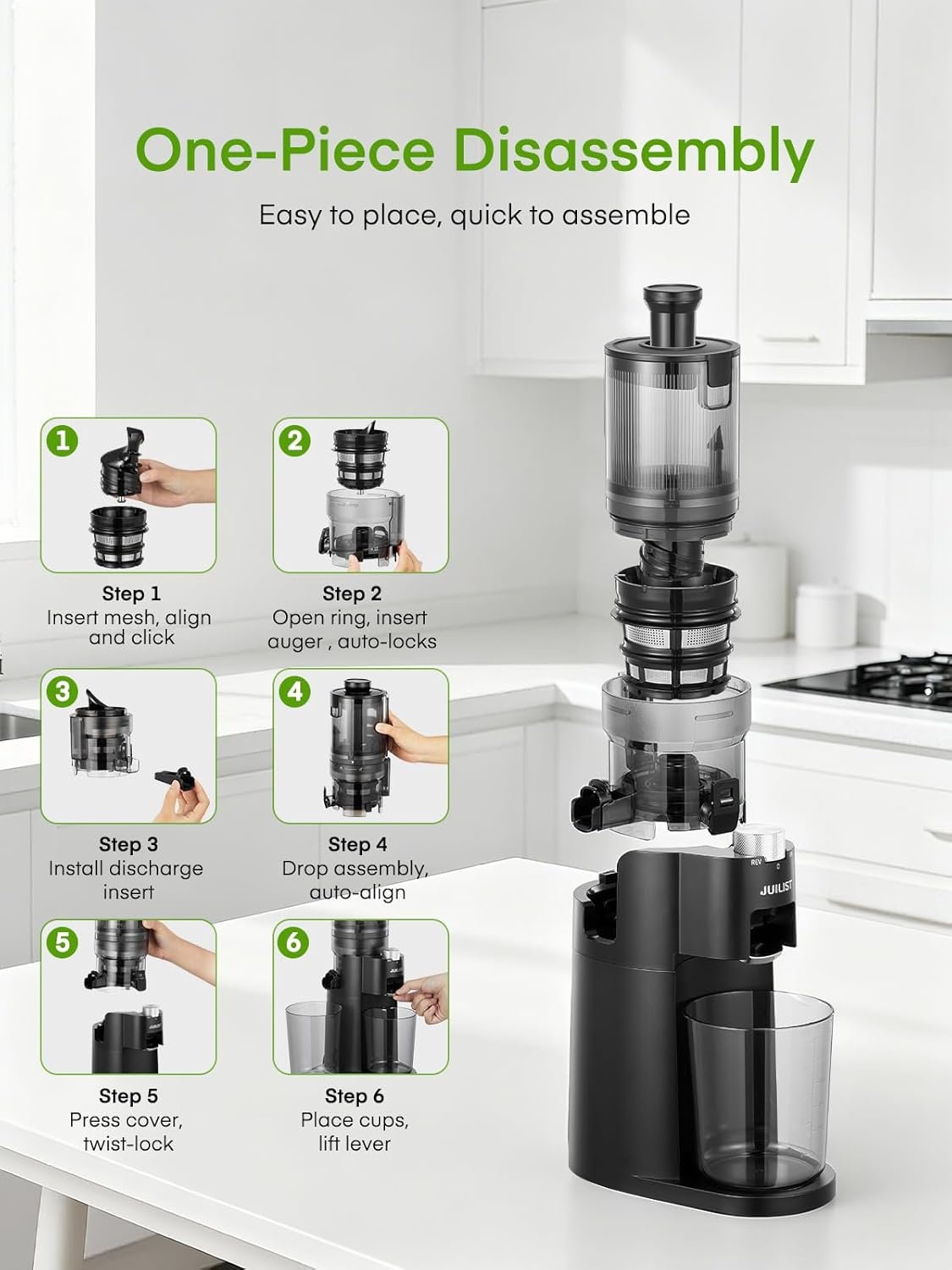 One-Piece Disassembly

Easy to place, quick to assemble

1

Step 1
Insert mesh, align and click

2

Step 2
Open ring, insert auger , auto-locks

3

Step 3
Install discharge insert

4

Step 4
Drop assembly, auto-align

5

JUILIST

Step 5
Press cover, twist-lock

6

Step 6
Place cups, lift lever

REV 0

JUILIST