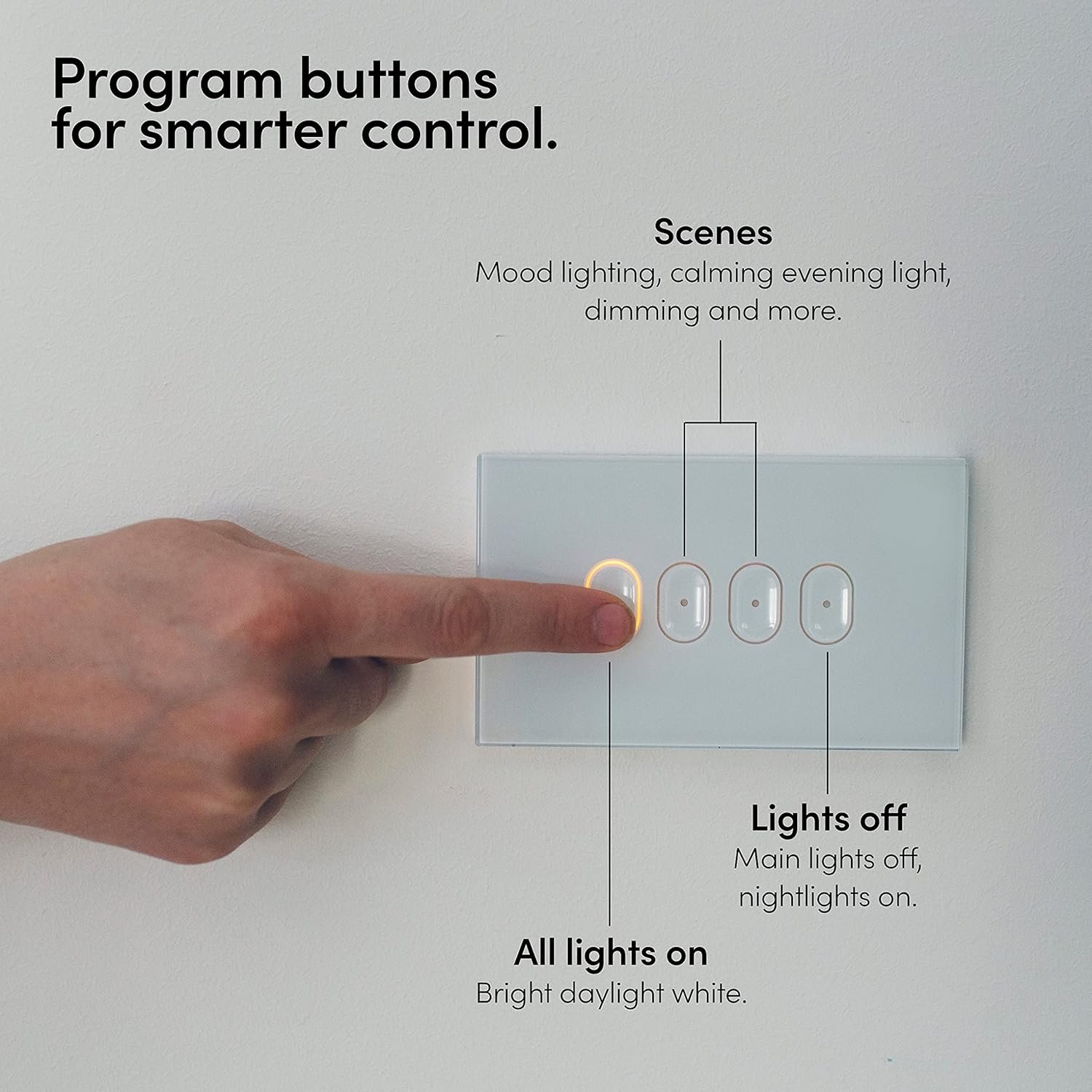 Program buttons for smarter control.

Scenes
Mood lighting, calming evening light, dimming and more.

Lights off
Main lights off, nightlights on.

All lights on
Bright daylight white.