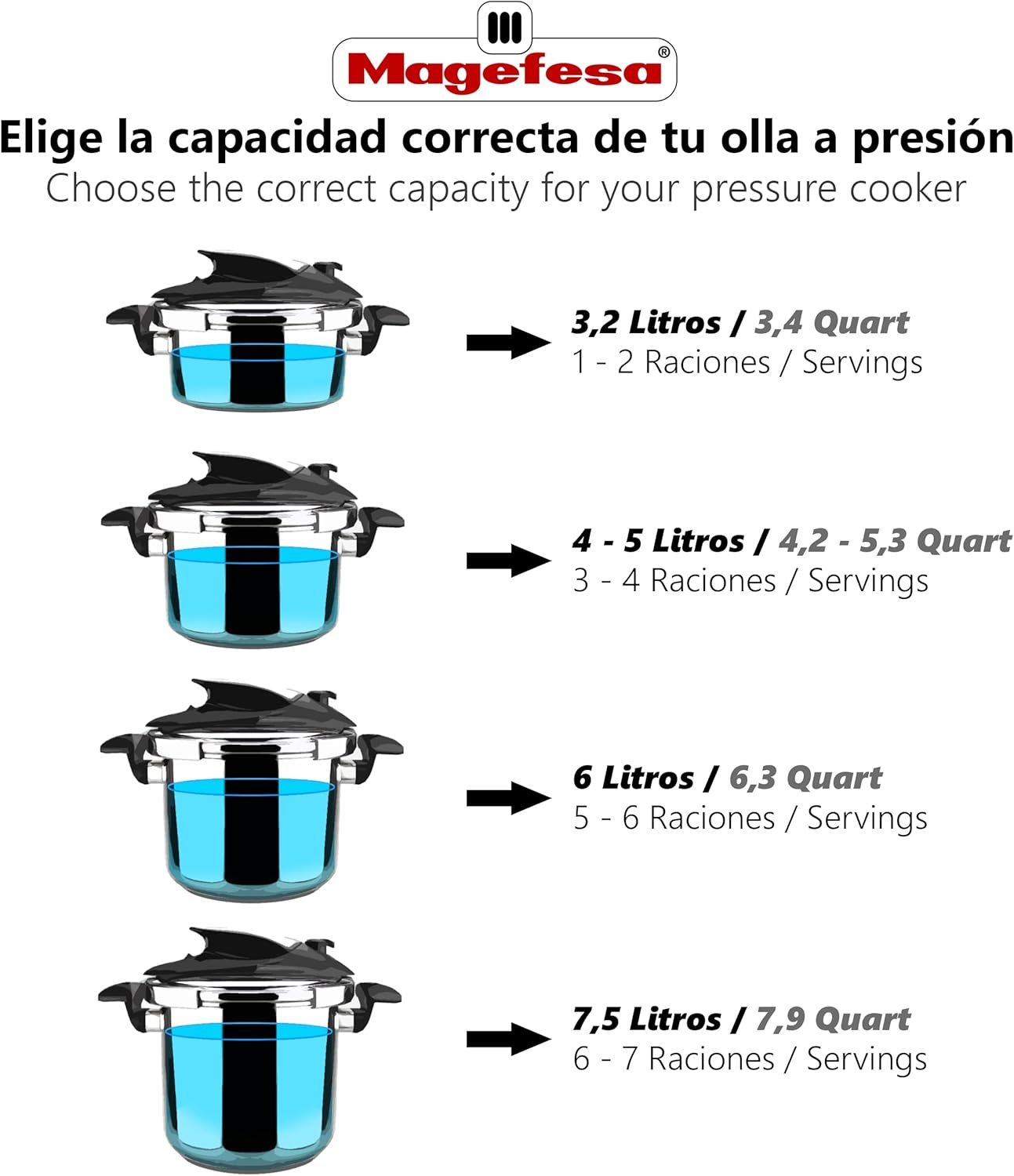 Magefesa®

Elige la capacidad correcta de tu olla a presión
Choose the correct capacity for your pressure cooker

3,2 Litros / 3,4 Quart
1 - 2 Raciones / Servings

4 - 5 Litros / 4,2 - 5,3 Quart
3 - 4 Raciones / Servings

6 Litros / 6,3 Quart
5 - 6 Raciones / Servings

7,5 Litros / 7,9 Quart
6 - 7 Raciones / Servings