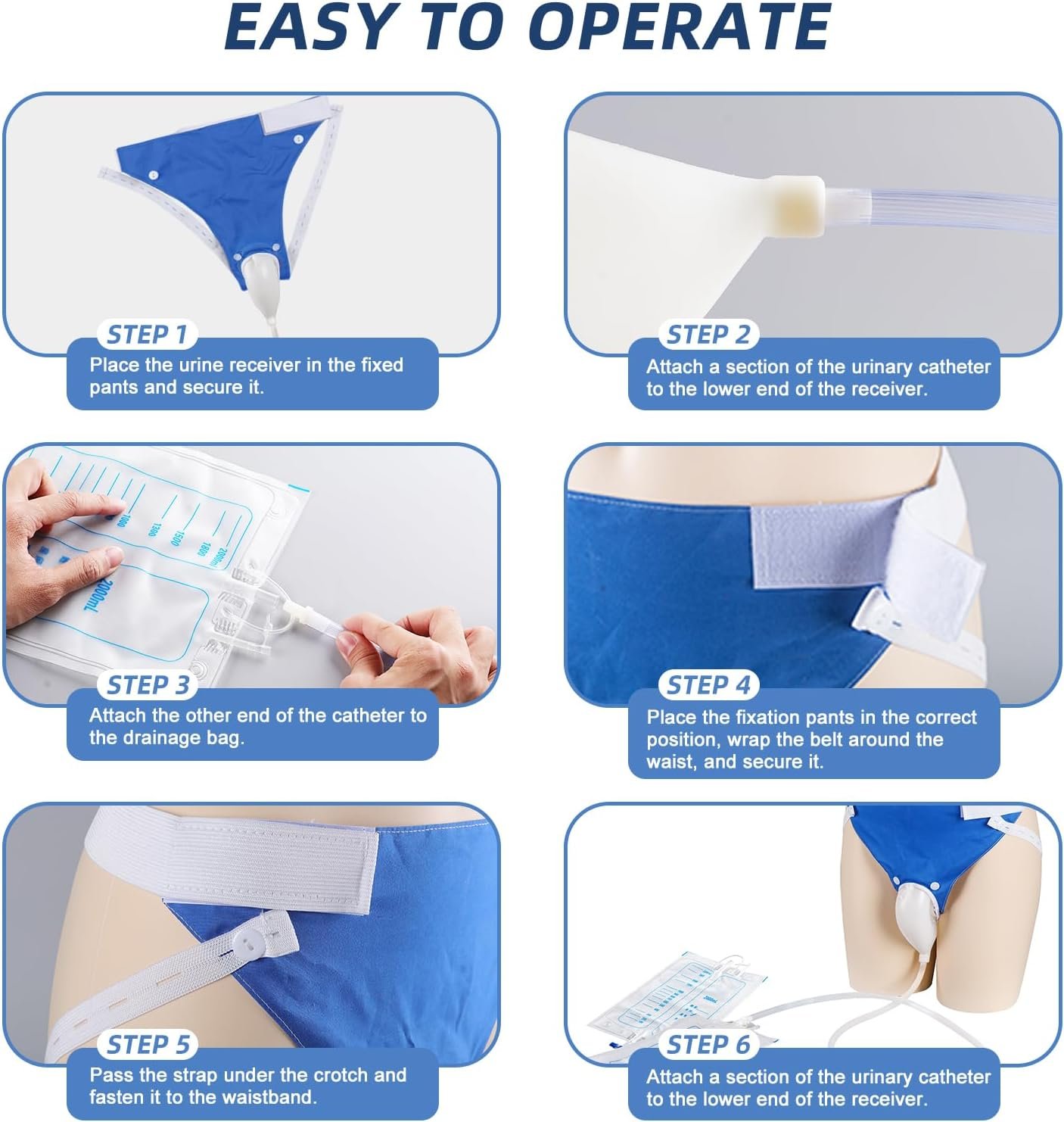 EASY TO OPERATE

STEP 1
Place the urine receiver in the fixed pants and secure it.

STEP 2
Attach a section of the urinary catheter to the lower end of the receiver.

1000
1300
1500
1800
2000ml
2000mL

STEP 3
Attach the other end of the catheter to the drainage bag.

STEP 4
Place the fixation pants in the correct position, wrap the belt around the waist, and secure it.

STEP 5
Pass the strap under the crotch and fasten it to the waistband.

STEP 6
Attach a section of the urinary catheter to the lower end of the receiver.