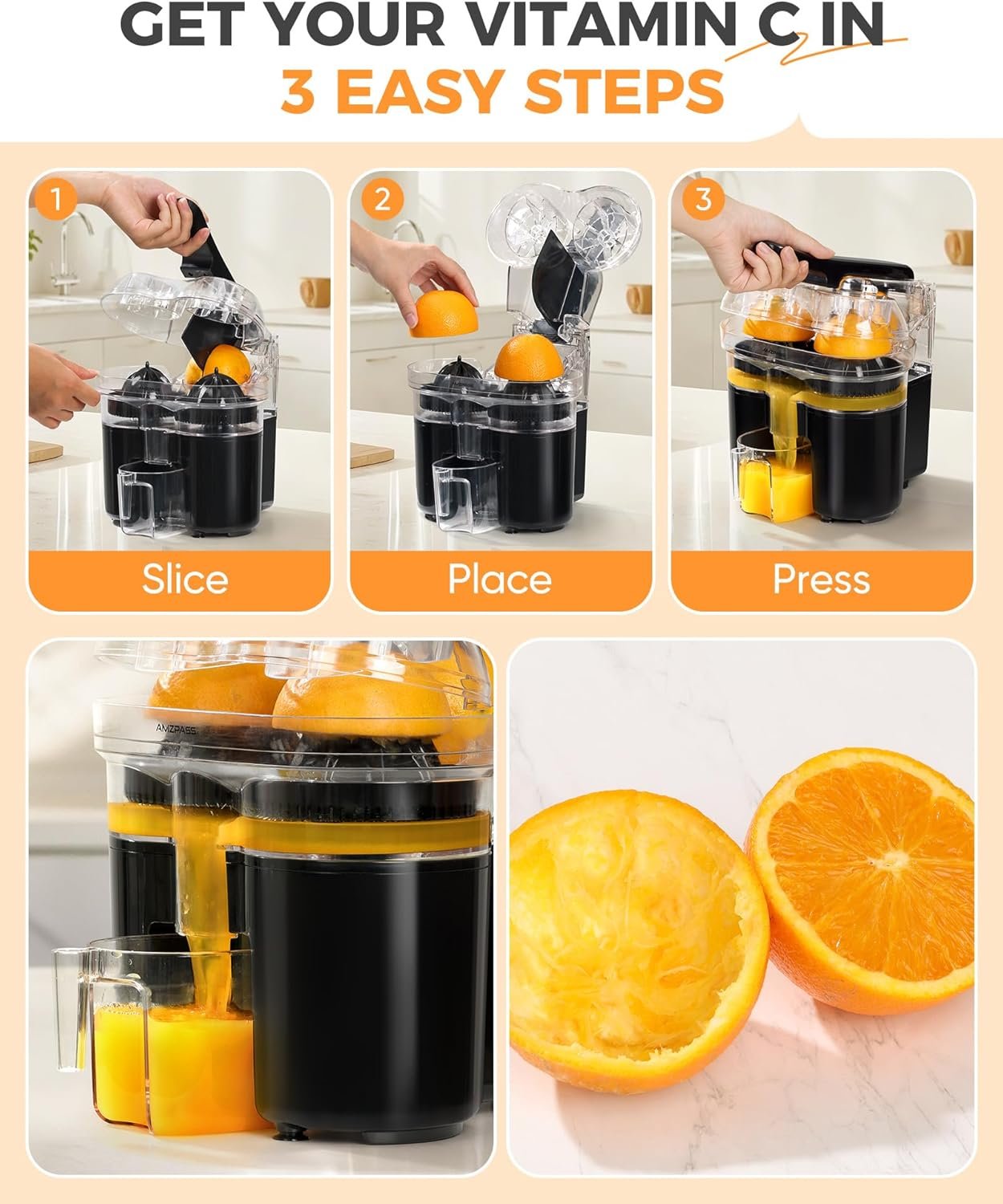 GET YOUR VITAMIN C IN
3 EASY STEPS

1
Slice

2
Place

3
Press

AMZPASS