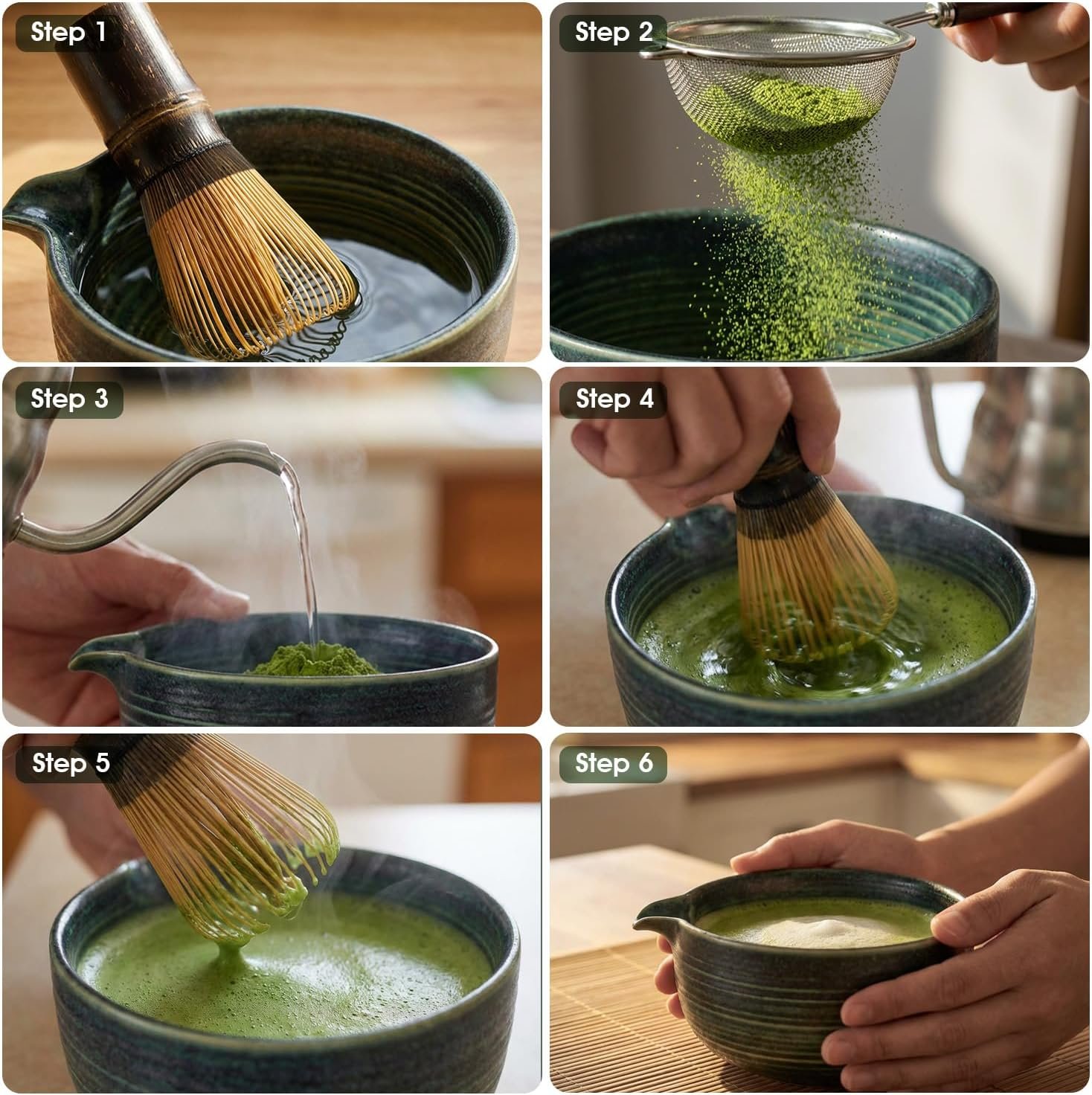 Step 1

Step 2

Step 3

Step 4

Step 5

Step 6