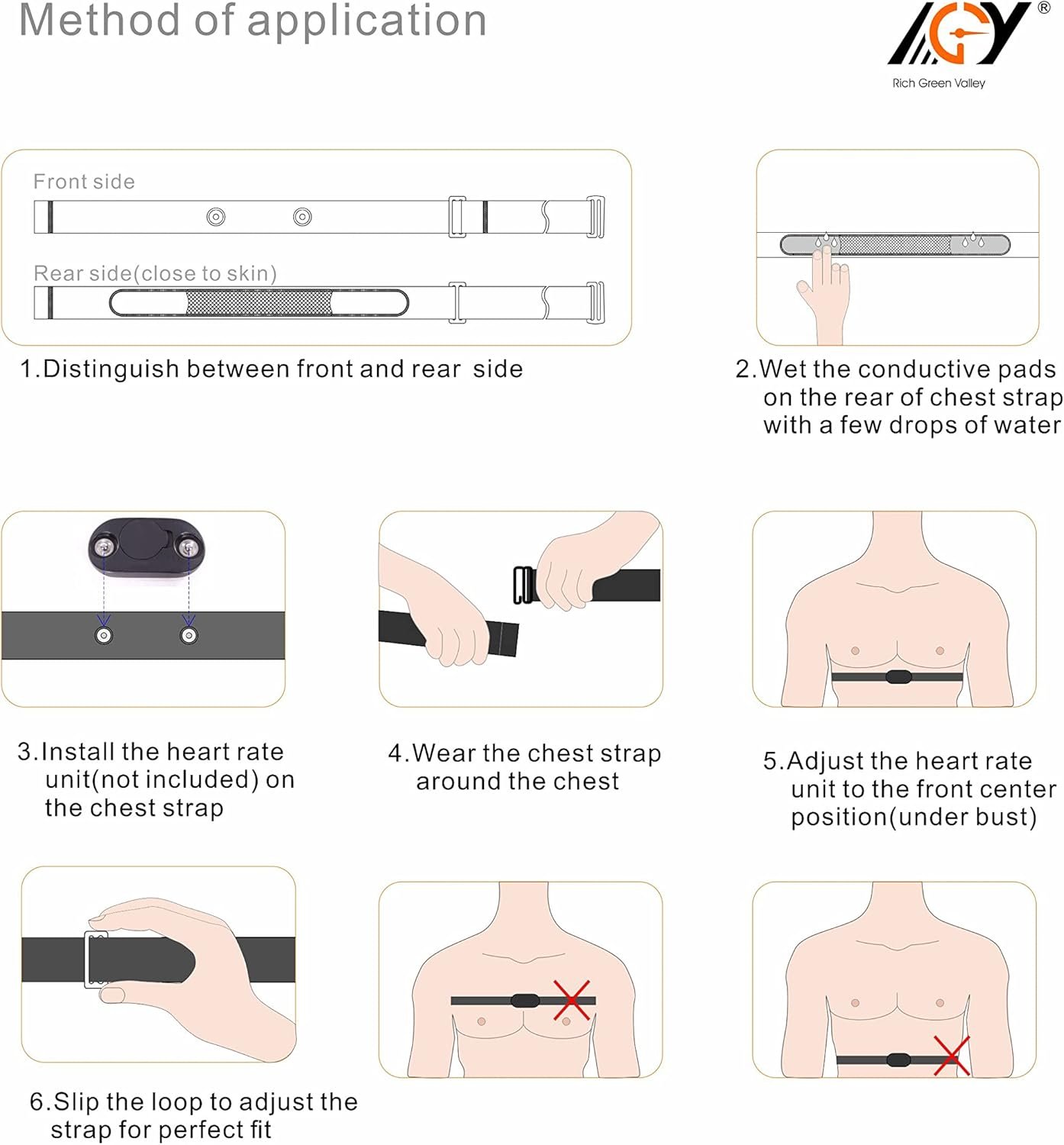 Method of application

AGY®
Rich Green Valley

Front side

Rear side(close to skin)

1.Distinguish between front and rear side

2.Wet the conductive pads on the rear of chest strap with a few drops of water

3.Install the heart rate unit(not included) on the chest strap

4.Wear the chest strap around the chest

5.Adjust the heart rate unit to the front center position(under bust)

6.Slip the loop to adjust the strap for perfect fit