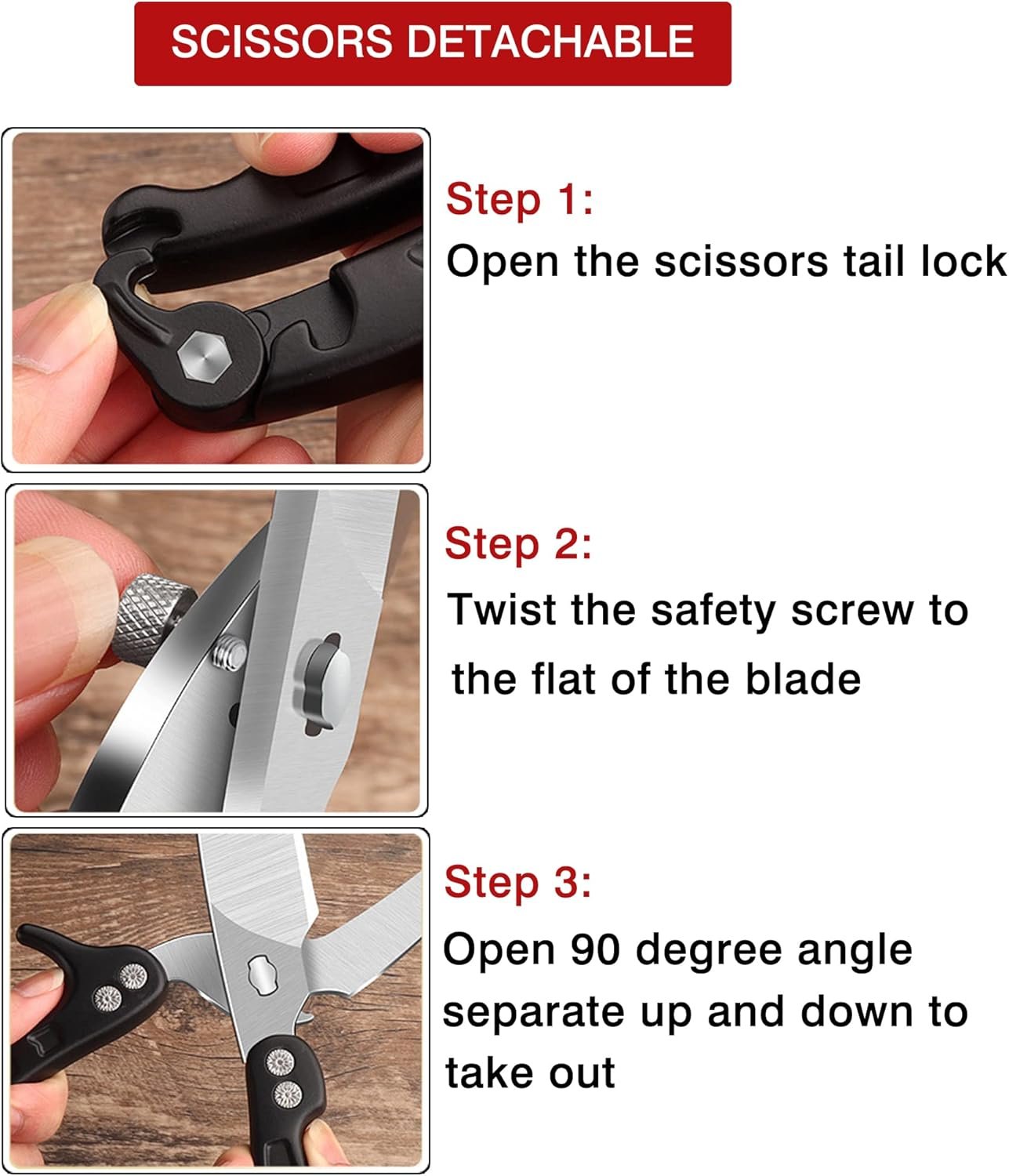 SCISSORS DETACHABLE

Step 1:
Open the scissors tail lock

Step 2:
Twist the safety screw to the flat of the blade

Step 3:
Open 90 degree angle separate up and down to take out