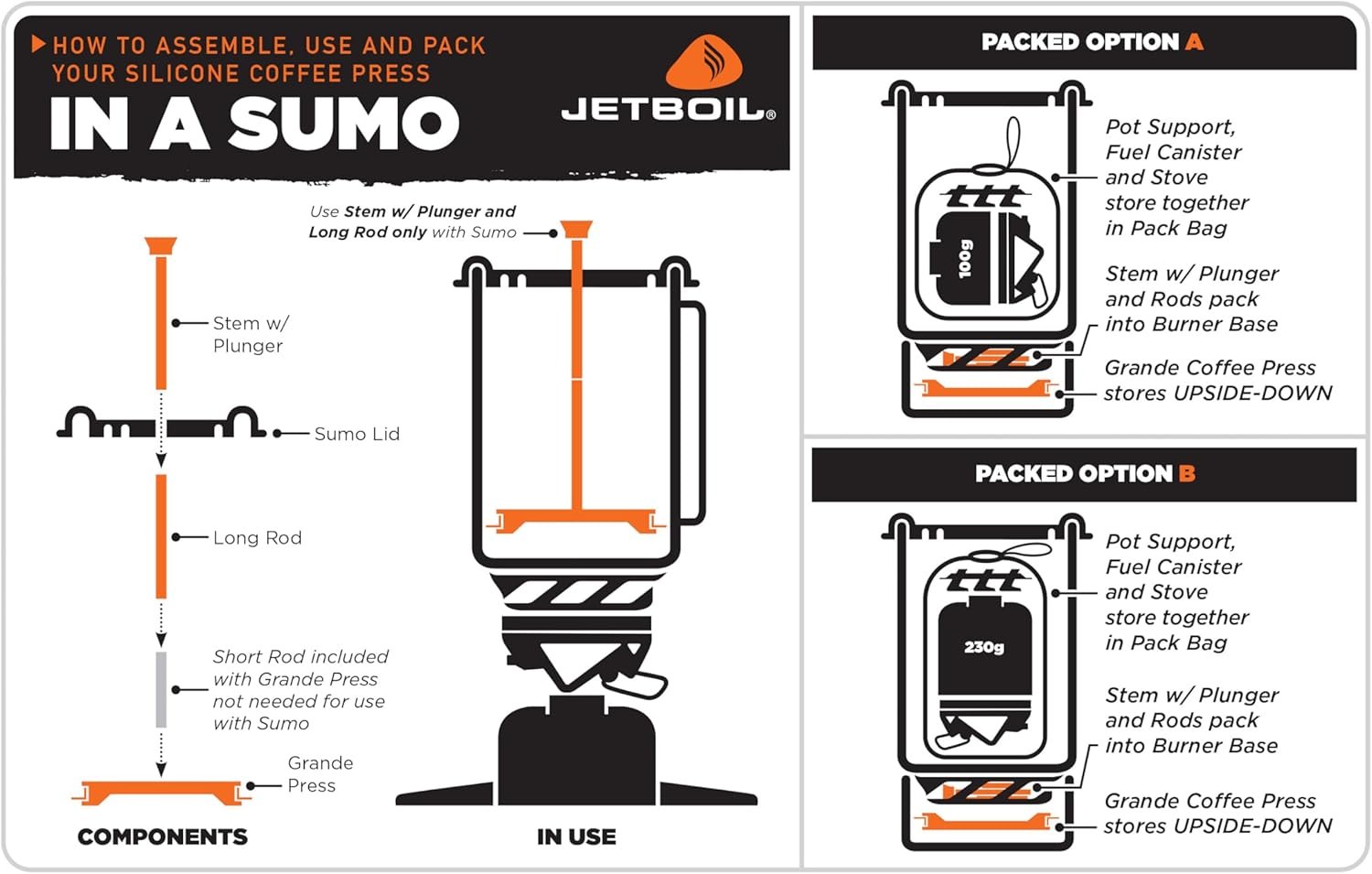 HOW TO ASSEMBLE, USE AND PACK YOUR SILICONE COFFEE PRESS

IN A SUMO

JETBOIL®

Use Stem w/ Plunger and Long Rod only with Sumo

Stem w/ Plunger

Sumo Lid

Long Rod

Short Rod included with Grande Press not needed for use with Sumo

Grande Press

COMPONENTS

IN USE

PACKED OPTION A

100g

Pot Support, Fuel Canister and Stove store together in Pack Bag

Stem w/ Plunger and Rods pack into Burner Base

Grande Coffee Press stores UPSIDE-DOWN

PACKED OPTION B

230g

Pot Support, Fuel Canister and Stove store together in Pack Bag

Stem w/ Plunger and Rods pack into Burner Base

Grande Coffee Press stores UPSIDE-DOWN