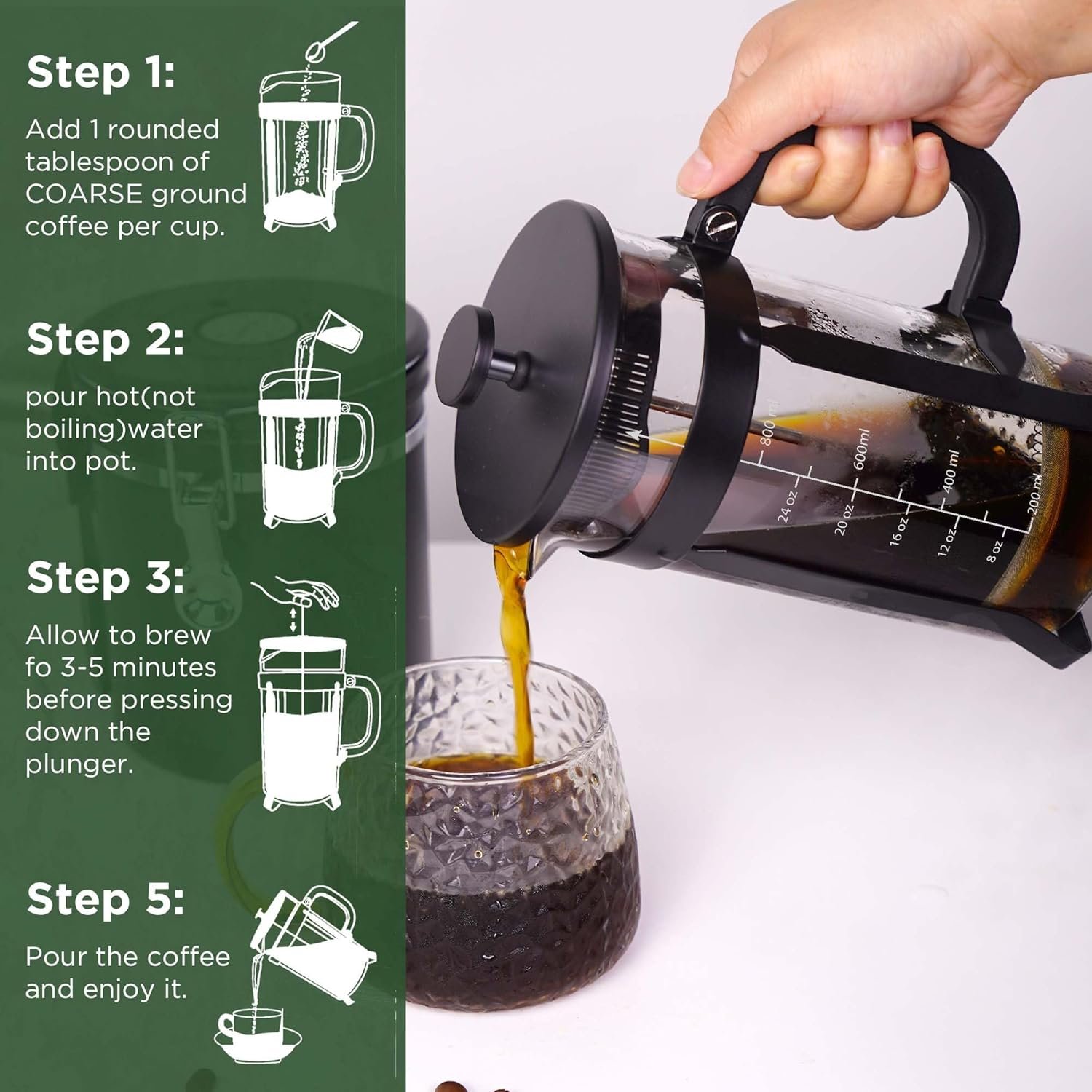 Step 1:
Add 1 rounded tablespoon of COARSE ground coffee per cup.

Step 2:
pour hot(not boiling)water into pot.

Step 3:
Allow to brew fo 3-5 minutes before pressing down the plunger.

Step 5:
Pour the coffee and enjoy it.

800 ml
600ml
400 ml
200 ml
24 oz
20 oz
16 oz
12 oz
8 oz