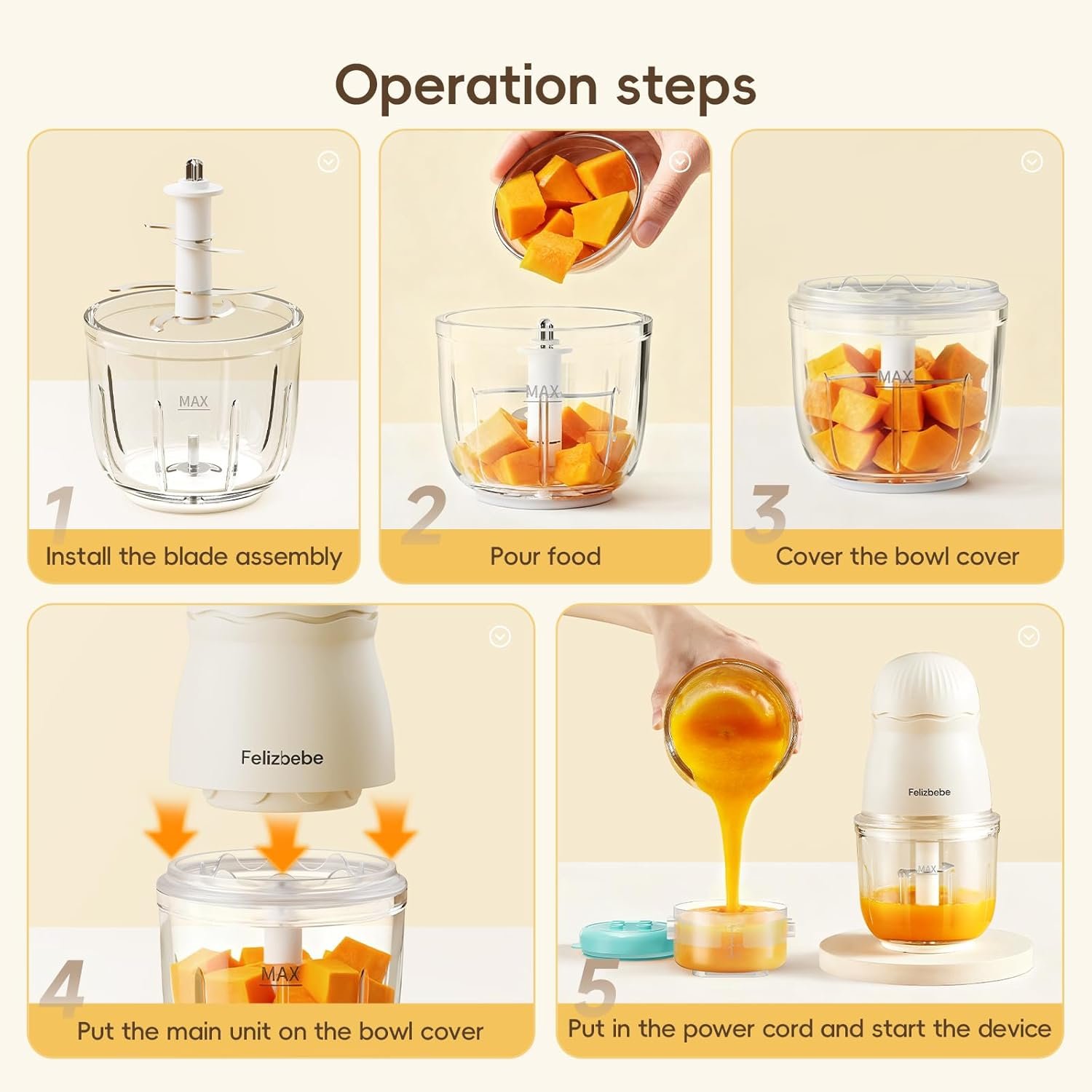 Operation steps

MAX

1
Install the blade assembly

MAX

2
Pour food

MAX

3
Cover the bowl cover

Felizbebe

MAX

4
Put the main unit on the bowl cover

Felizbebe

MAX

5
Put in the power cord and start the device