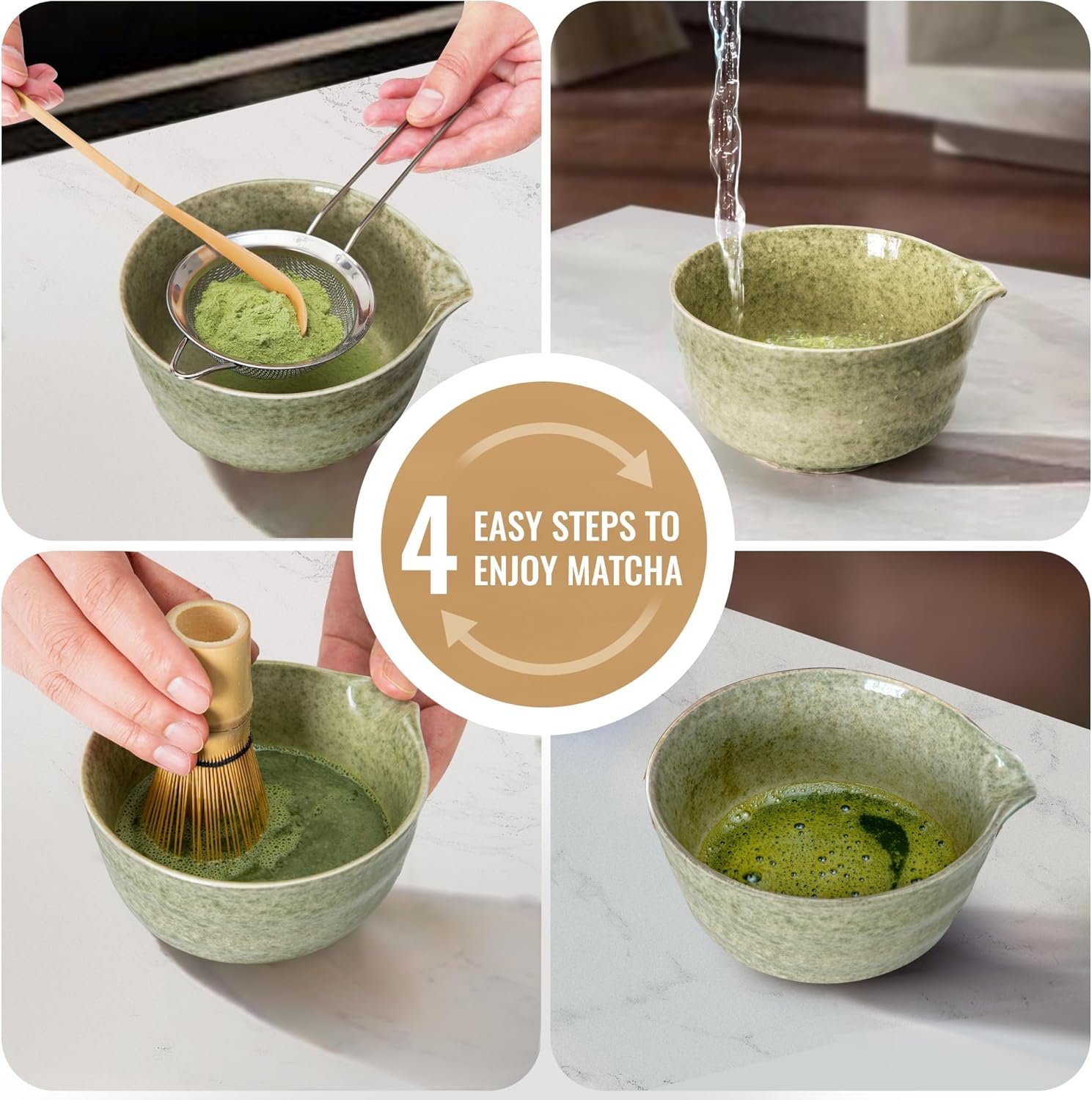 4 EASY STEPS TO ENJOY MATCHA