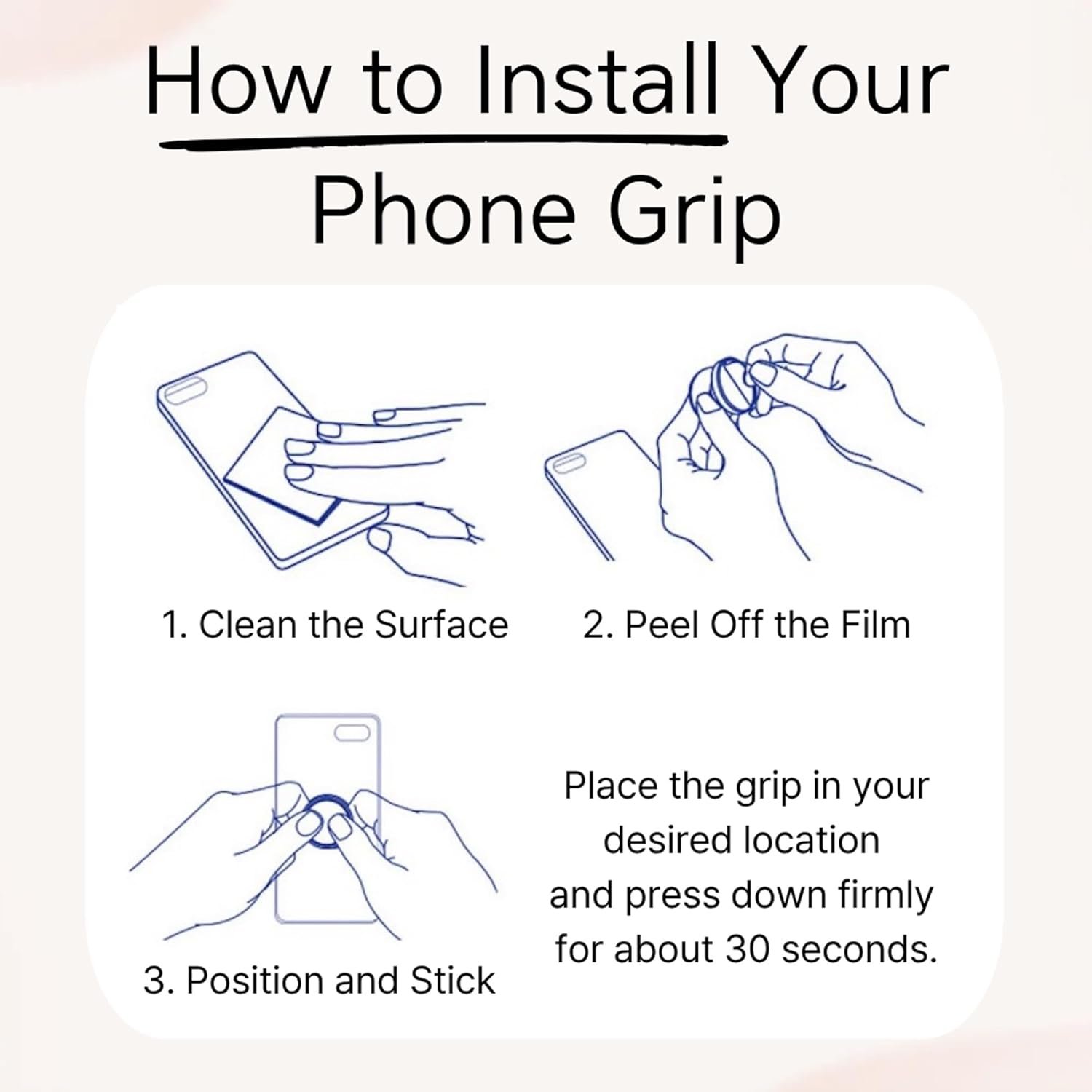 How to Install Your Phone Grip

1. Clean the Surface

2. Peel Off the Film

3. Position and Stick

Place the grip in your desired location and press down firmly for about 30 seconds.