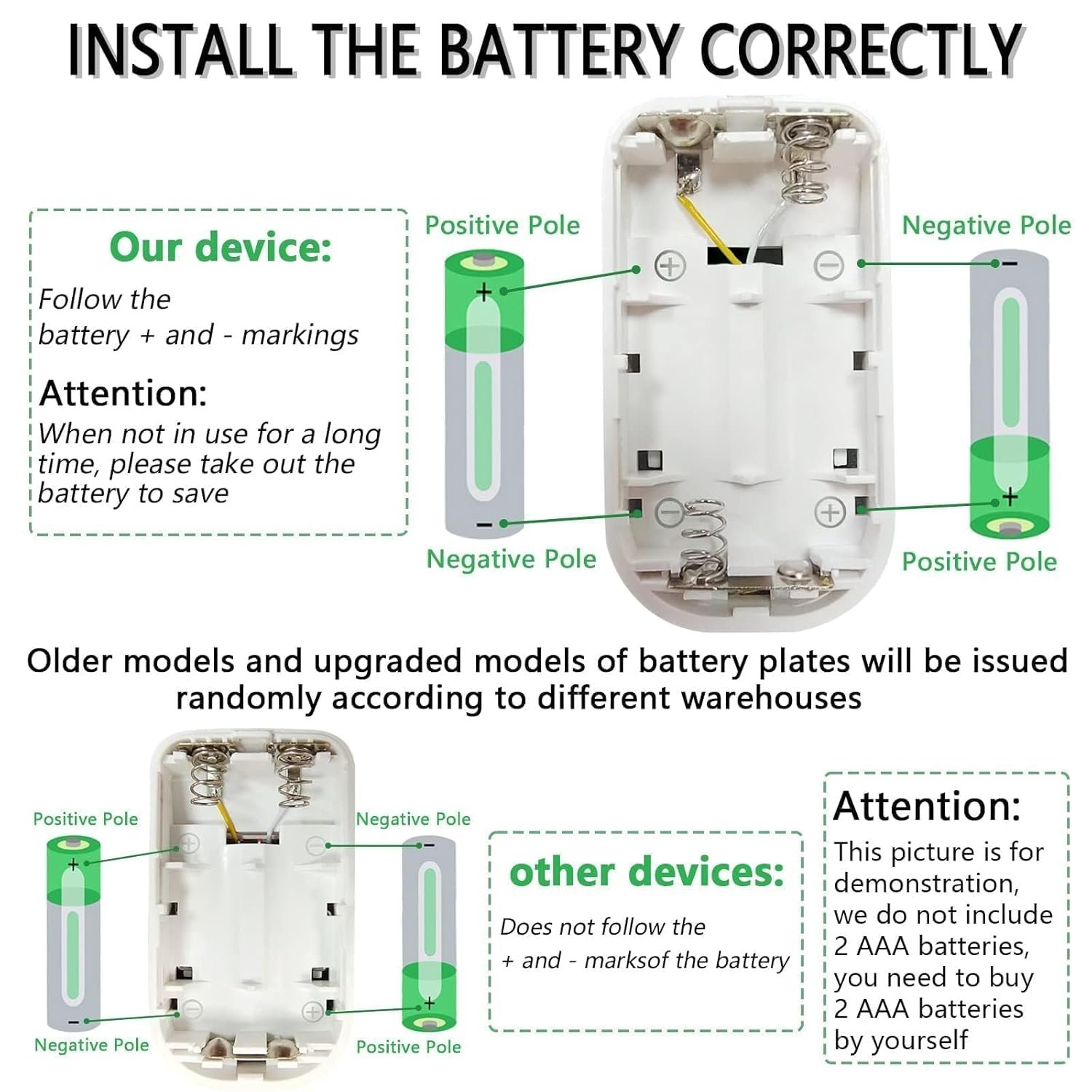 INSTALL THE BATTERY CORRECTLY

Our device:

Follow the battery + and - markings

Attention:

When not in use for a long time, please take out the battery to save

Positive Pole

+

-

Negative Pole

Negative Pole

-

+

Positive Pole

Older models and upgraded models of battery plates will be issued randomly according to different warehouses

Positive Pole

+

-

Negative Pole

Negative Pole

-

+

Positive Pole

other devices:

Does not follow the + and - marksof the battery

Attention:

This picture is for demonstration, we do not include 2 AAA batteries, you need to buy 2 AAA batteries by yourself