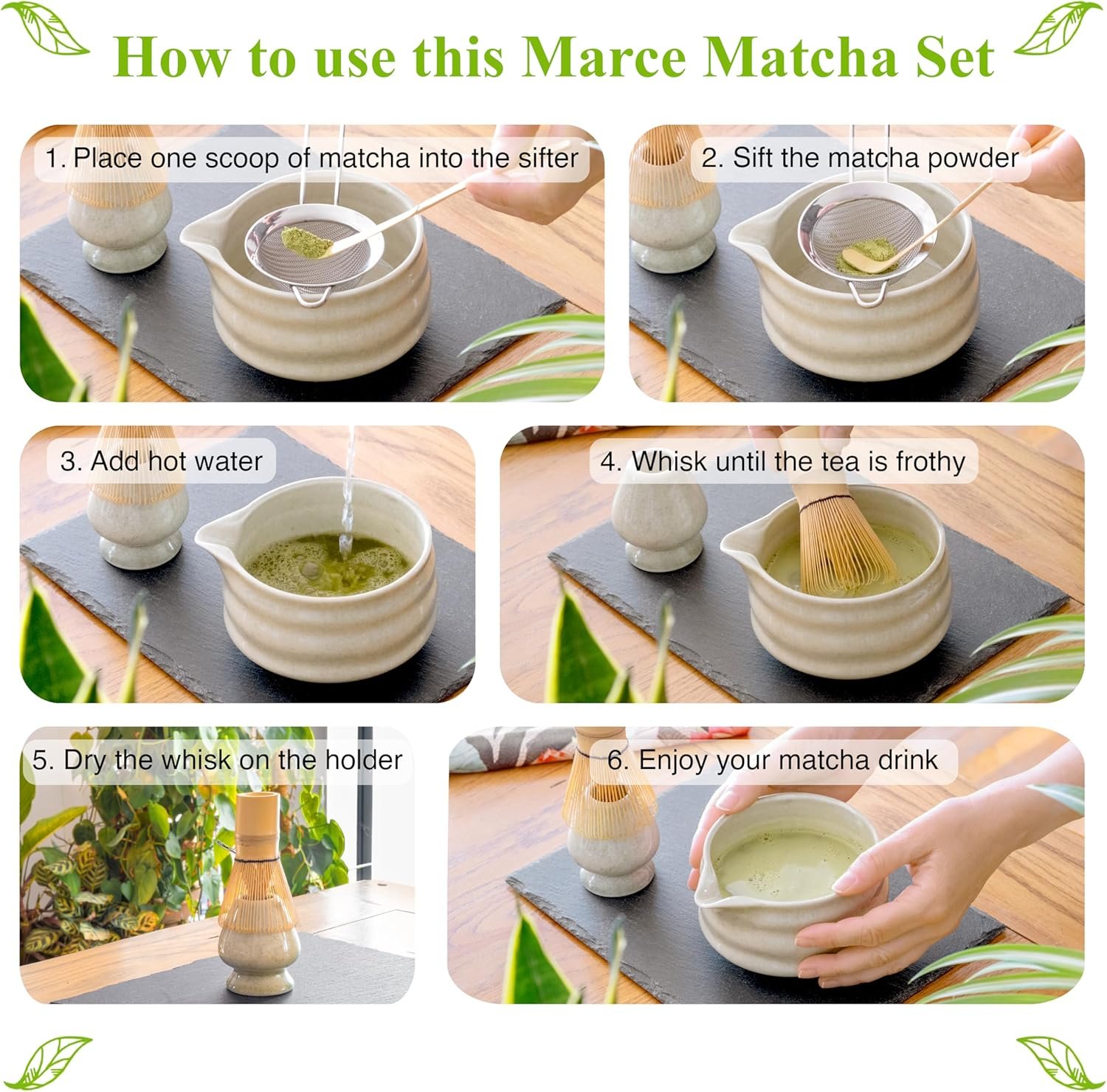 How to use this Marce Matcha Set

1. Place one scoop of matcha into the sifter

2. Sift the matcha powder

3. Add hot water

4. Whisk until the tea is frothy

5. Dry the whisk on the holder

6. Enjoy your matcha drink