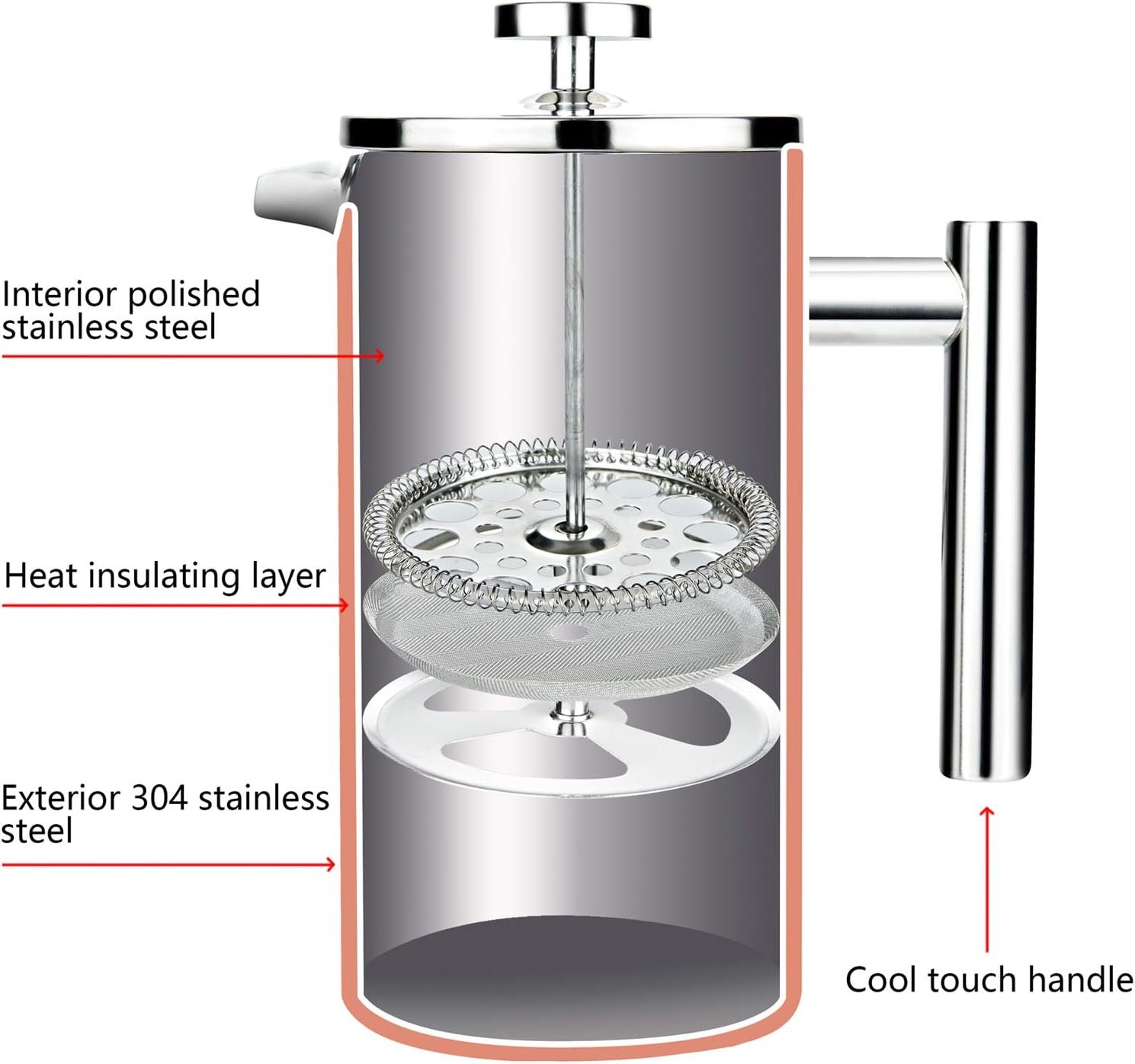 Interior polished stainless steel

Heat insulating layer

Exterior 304 stainless steel

Cool touch handle