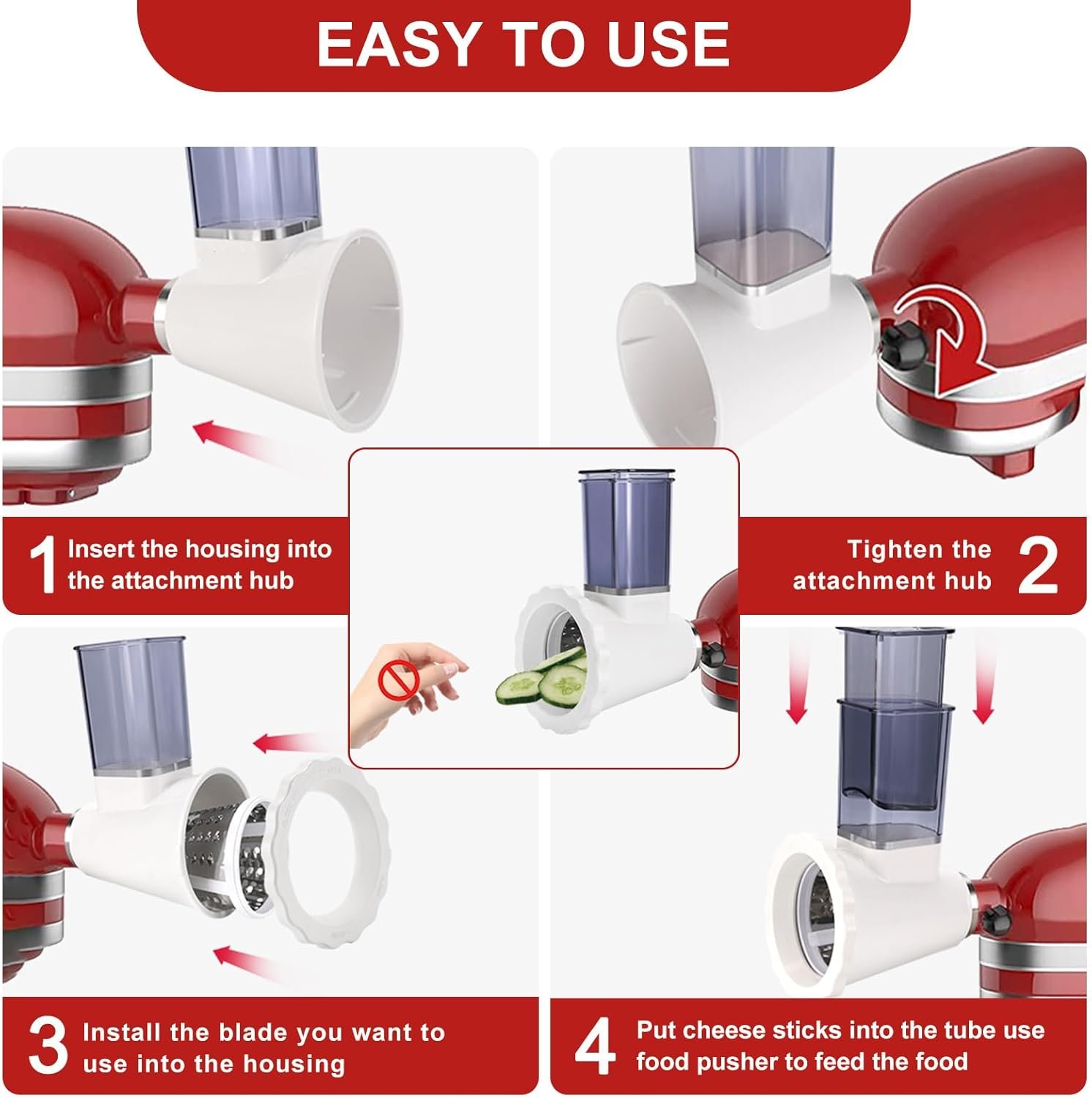 EASY TO USE

1 Insert the housing into the attachment hub

Tighten the attachment hub 2

3 Install the blade you want to use into the housing

4 Put cheese sticks into the tube use food pusher to feed the food